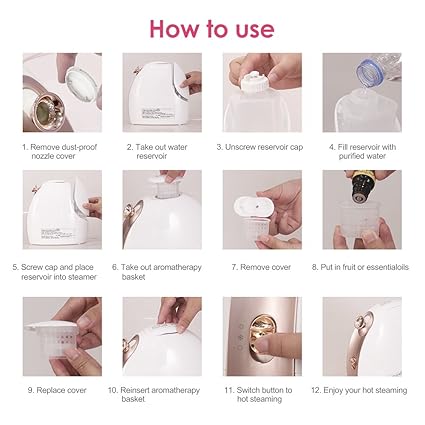 How to use

1. Remove dust-proof nozzle cover

2. Take out water reservoir

3. Unscrew reservoir cap

4. Fill reservoir with purified water

5. Screw cap and place reservoir into steamer

6. Take out aromatherapy basket

7. Remove cover

8. Put in fruit or essentialoils

9. Replace cover

10. Reinsert aromatherapy basket

11. Switch button to hot steaming

12. Enjoy your hot steaming