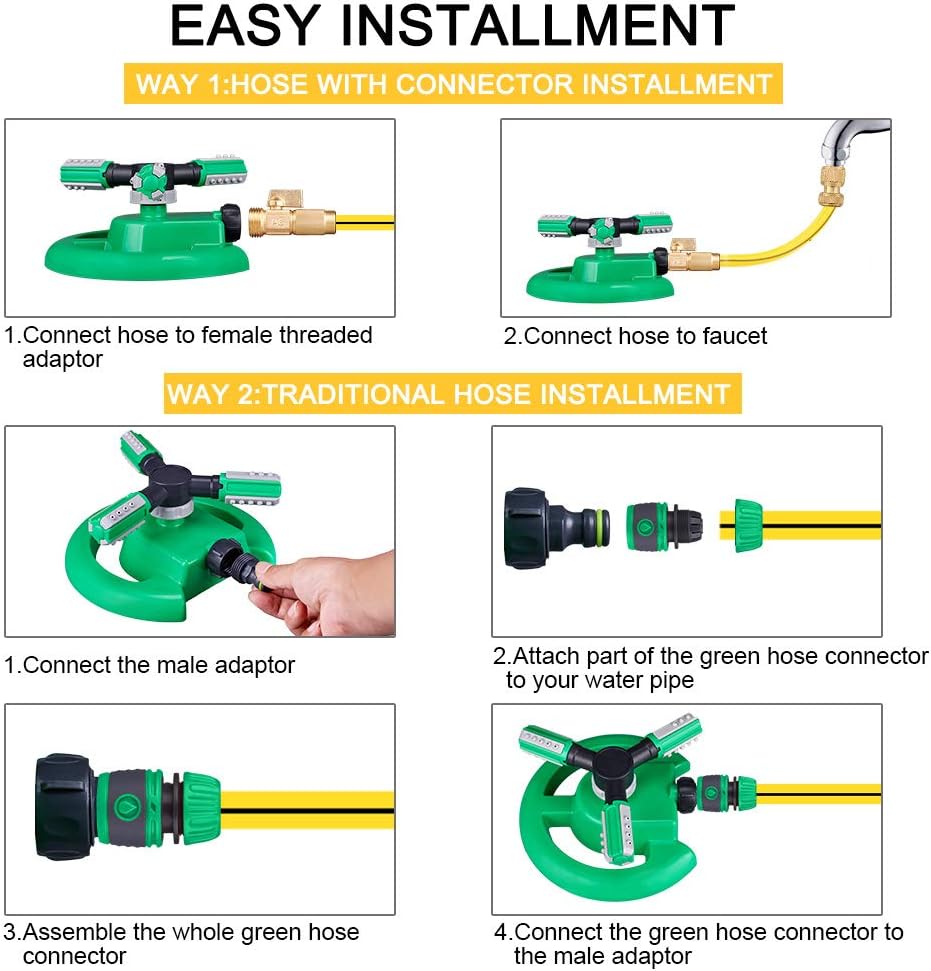 EASY INSTALLMENT

WAY 1:HOSE WITH CONNECTOR INSTALLMENT

1.Connect hose to female threaded adaptor

2.Connect hose to faucet

WAY 2:TRADITIONAL HOSE INSTALLMENT

1.Connect the male adaptor

2.Attach part of the green hose connector to your water pipe

3.Assemble the whole green hose connector

4.Connect the green hose connector to the male adaptor