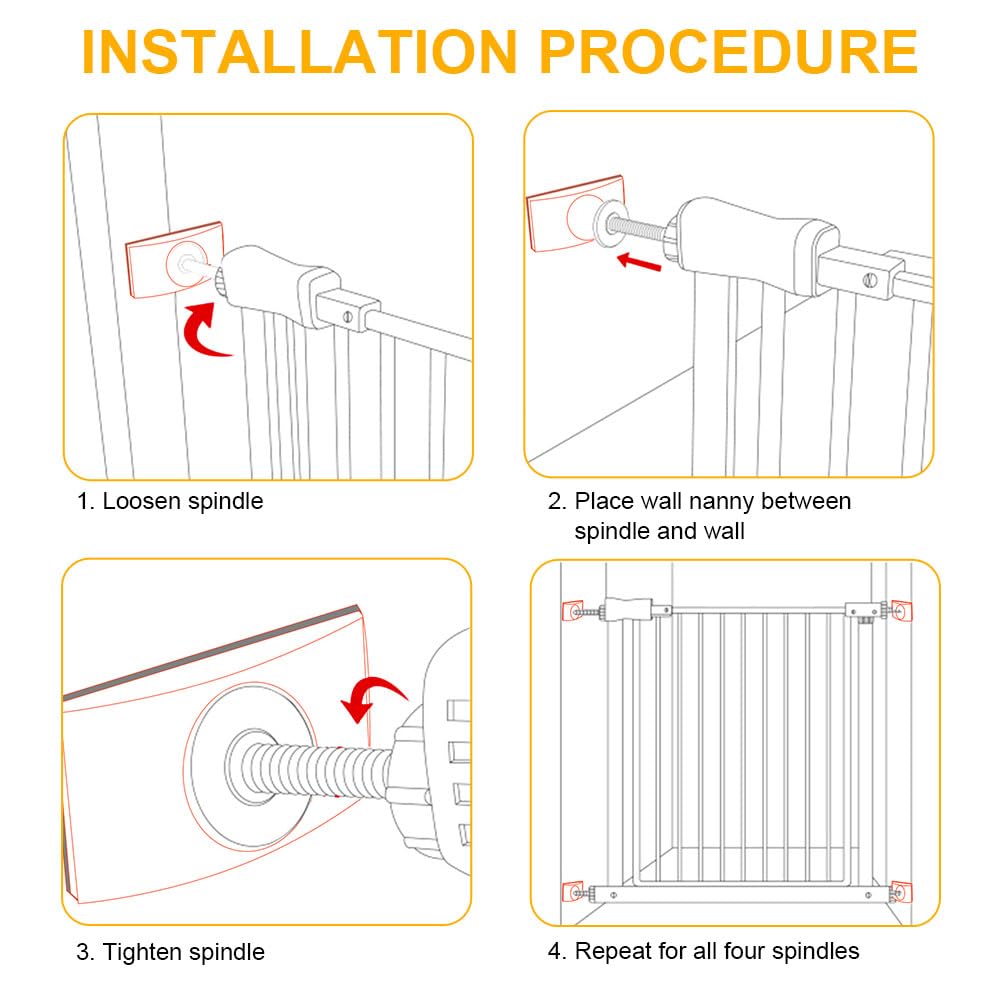 INSTALLATION PROCEDURE

1. Loosen spindle

2. Place wall nanny between spindle and wall

3. Tighten spindle

4. Repeat for all four spindles