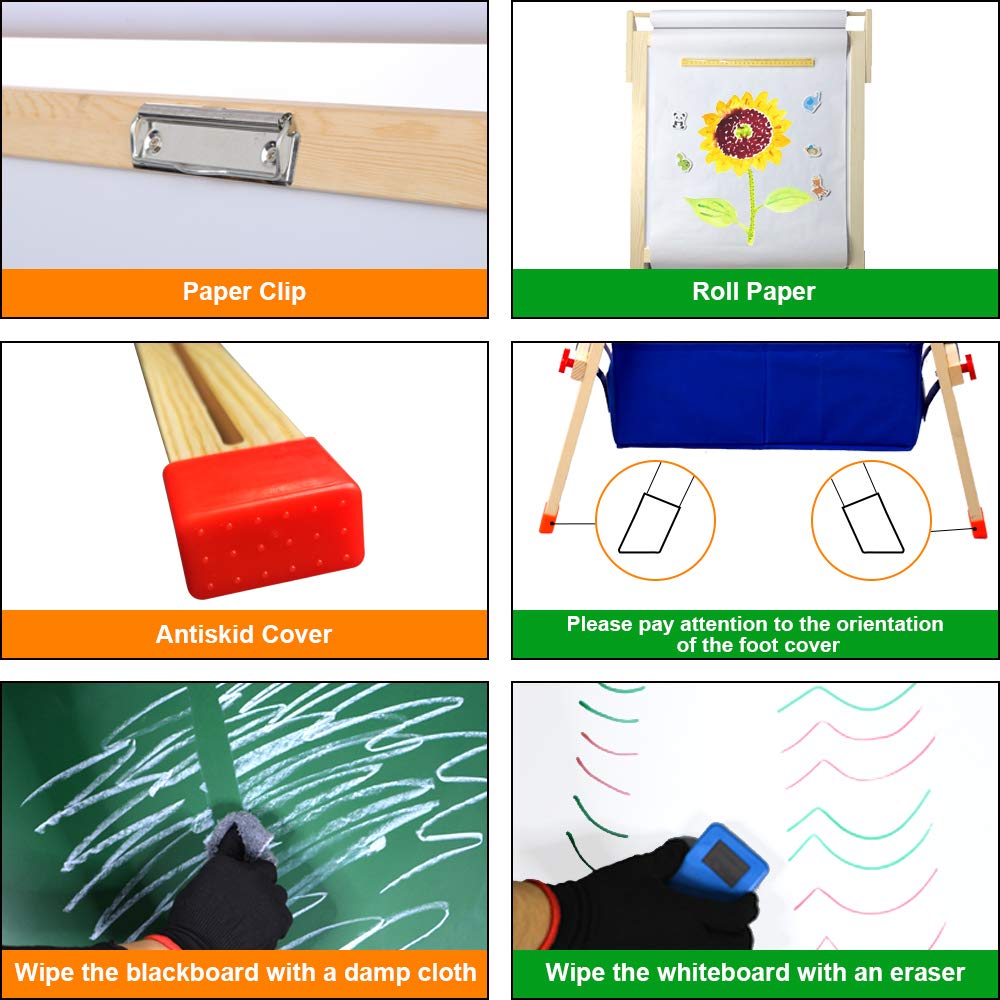 Paper Clip

Roll Paper

Antiskid Cover

Please pay attention to the orientation of the foot cover

Wipe the blackboard with a damp cloth

Wipe the whiteboard with an eraser