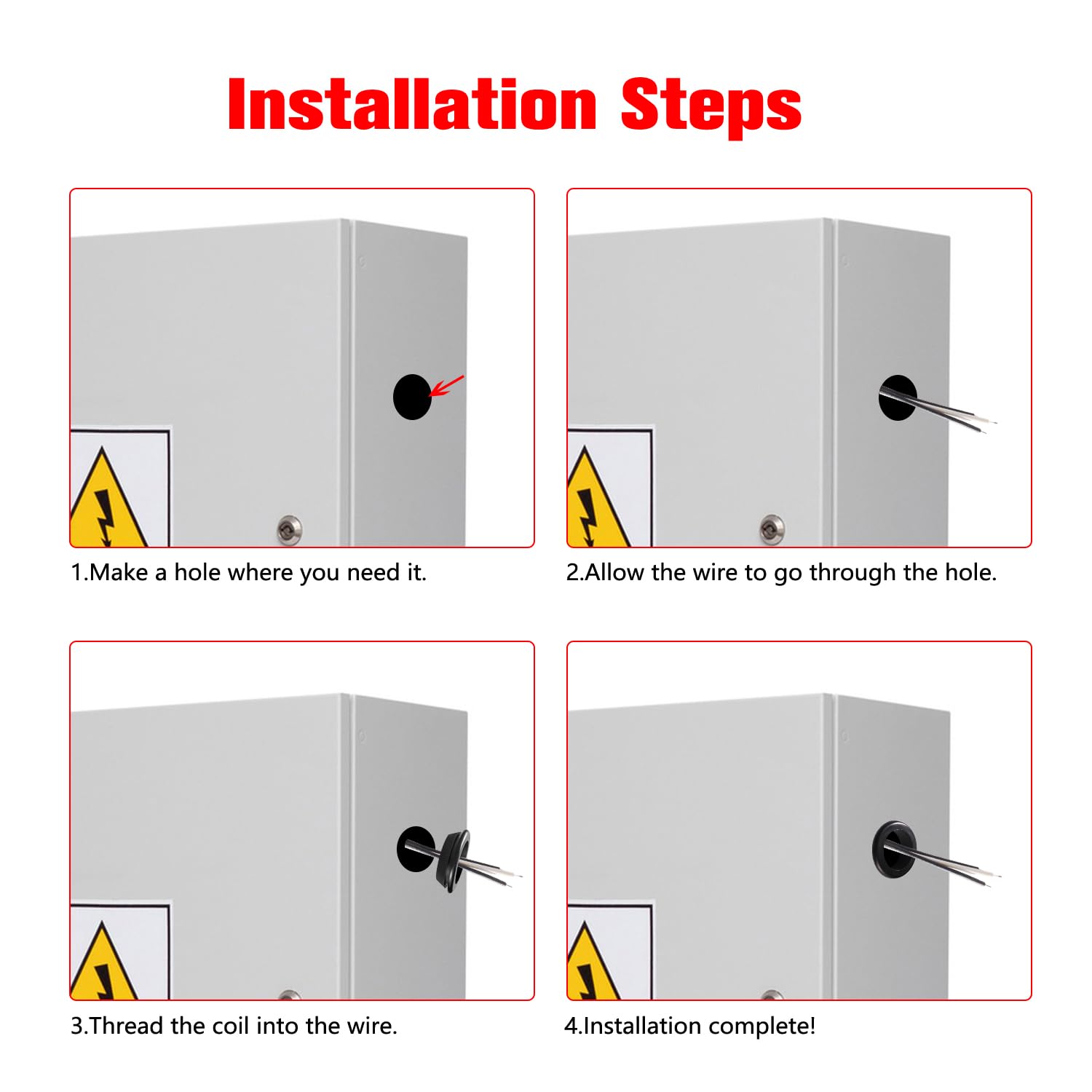 Installation Steps

1.Make a hole where you need it.

2.Allow the wire to go through the hole.

3.Thread the coil into the wire.

4.Installation complete!