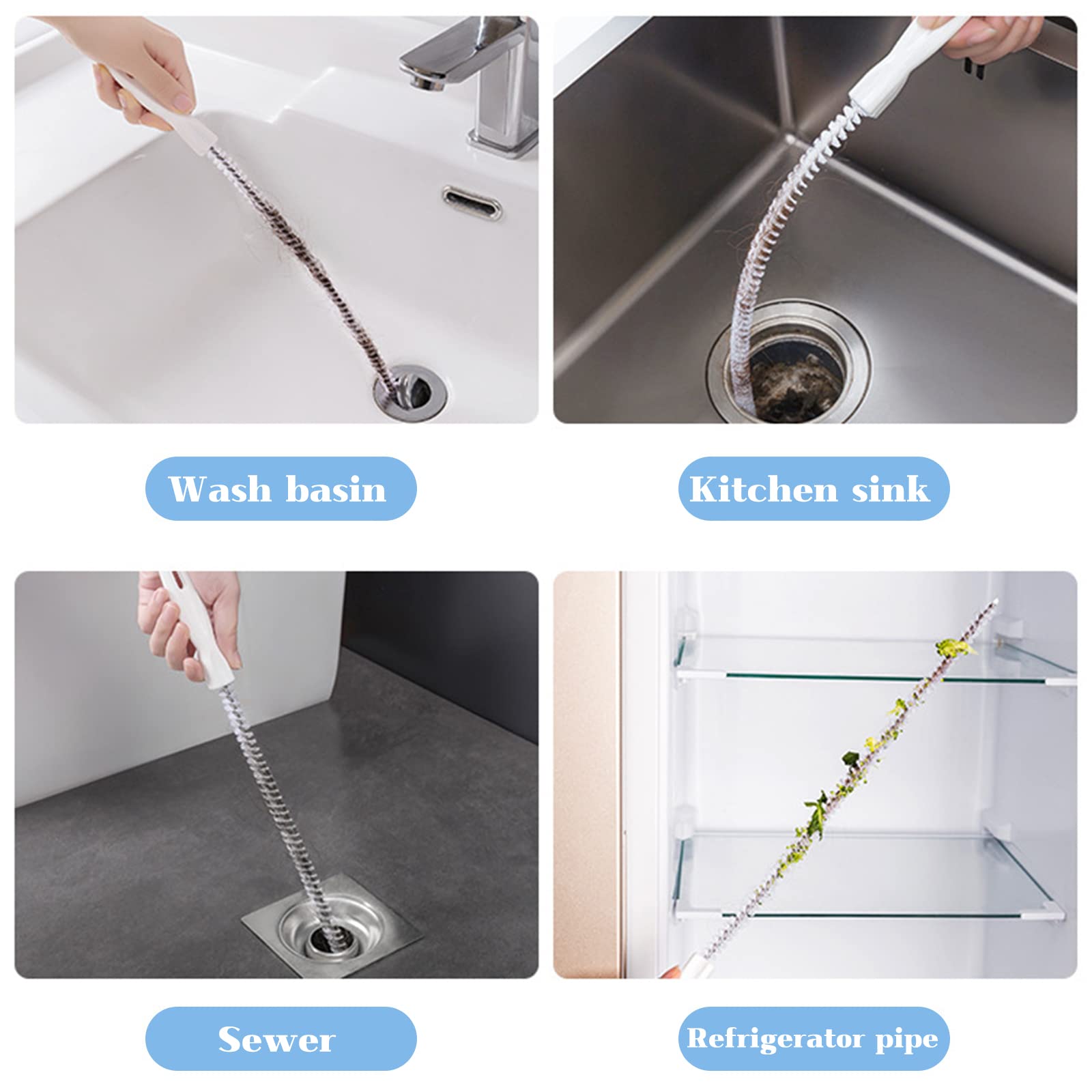 Wash basin

Kitchen sink

Sewer

Refrigerator pipe