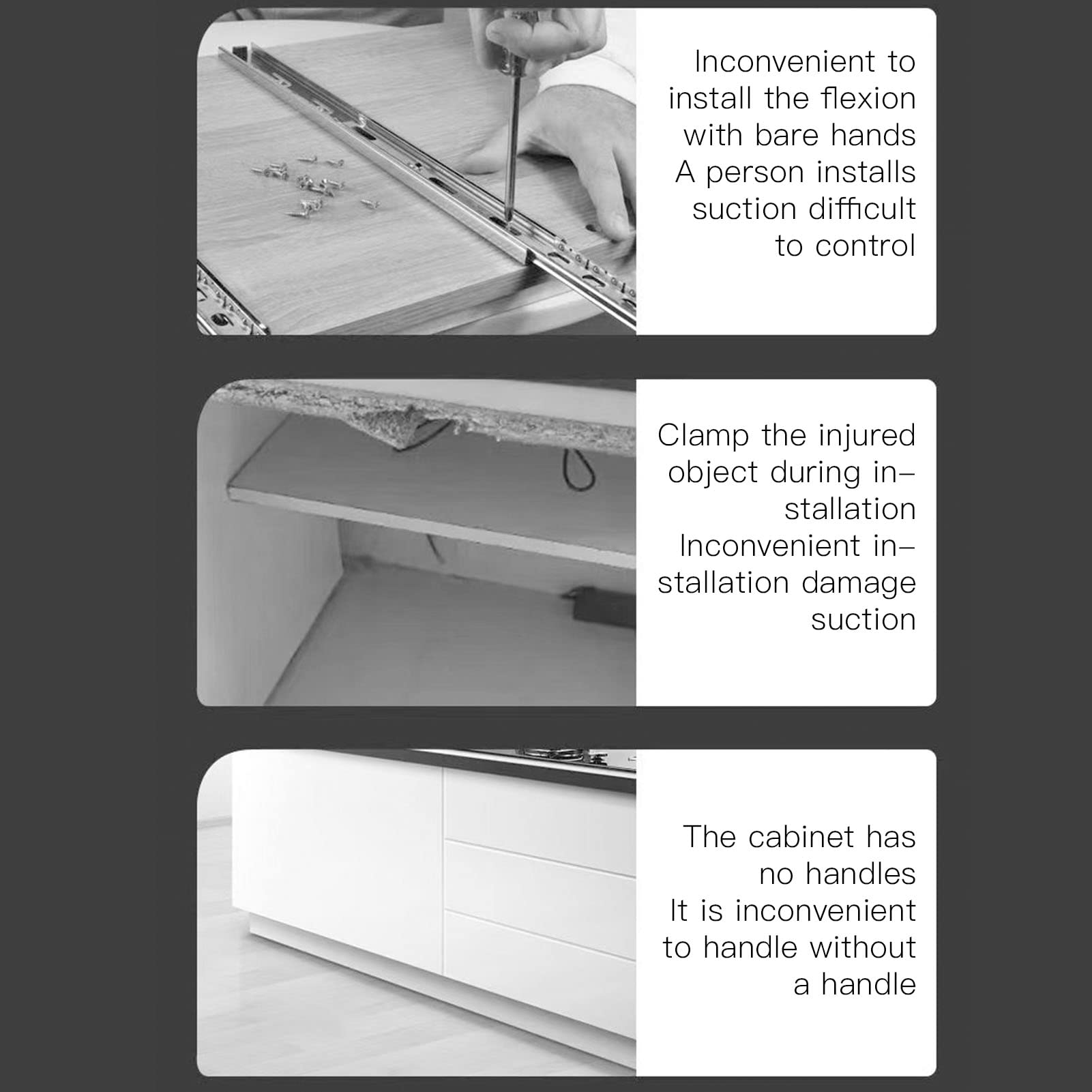 Inconvenient to install the flexion with bare hands
A person installs suction difficult to control

Clamp the injured object during installation
Inconvenient installation damage suction

The cabinet has no handles
It is inconvenient to handle without a handle