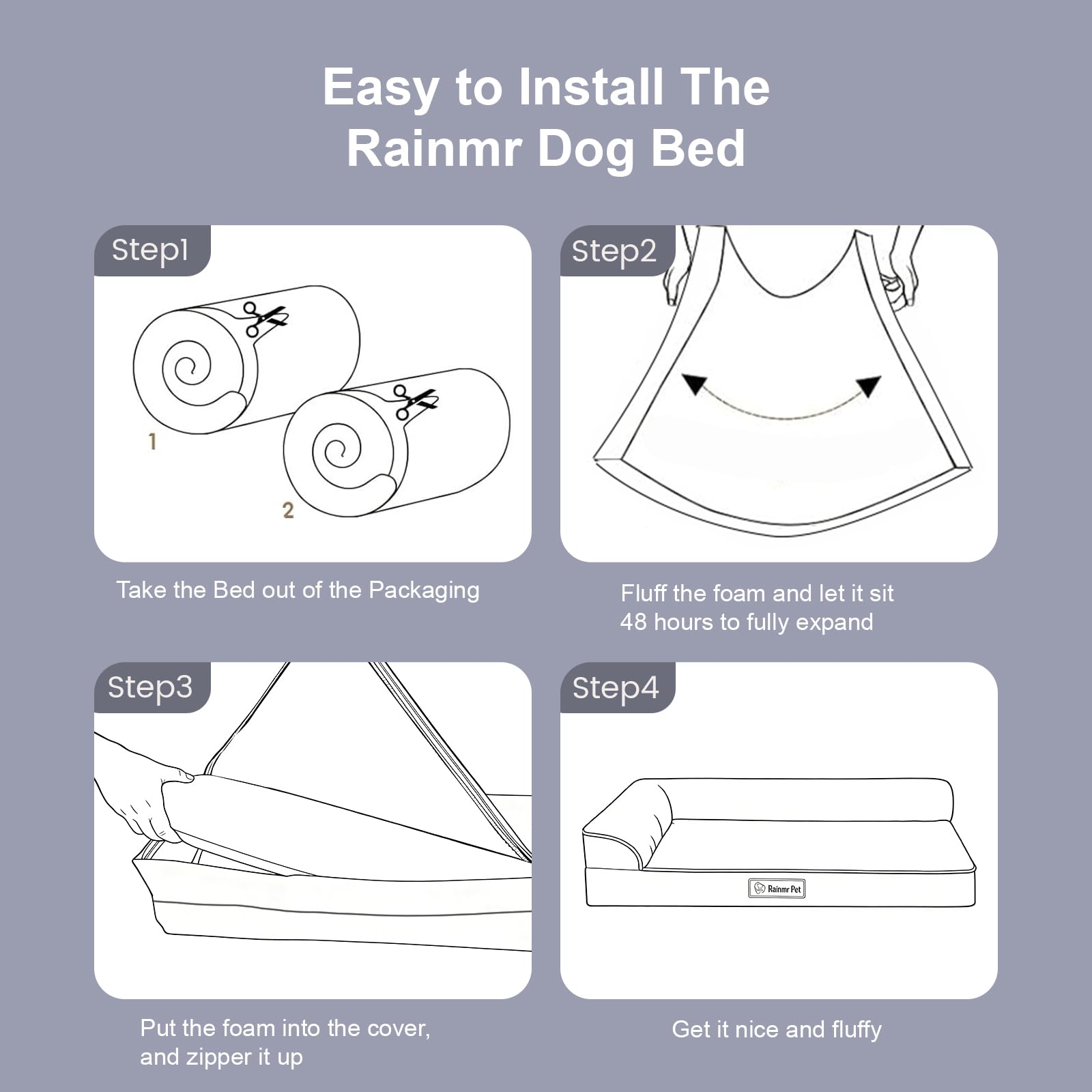 Easy to Install The Rainmr Dog Bed

Step1

1

2

Take the Bed out of the Packaging

Step2

Fluff the foam and let it sit 48 hours to fully expand

Step3

Put the foam into the cover, and zipper it up

Step4

Rainmr Pet

Get it nice and fluffy