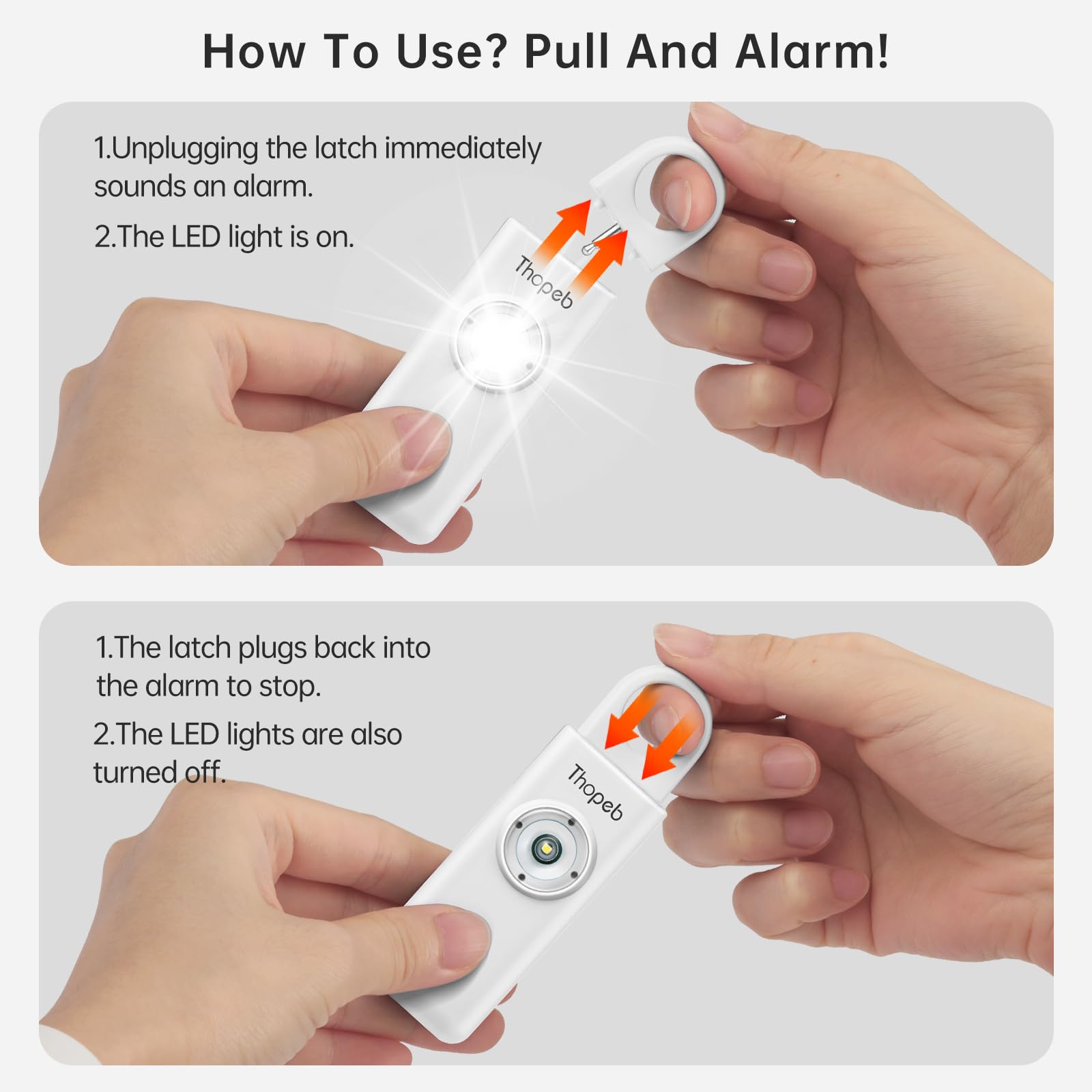 How To Use? Pull And Alarm!

1.Unplugging the latch immediately sounds an alarm.

2.The LED light is on.

Thopeb

1.The latch plugs back into the alarm to stop.

2.The LED lights are also turned off.

Thopeb