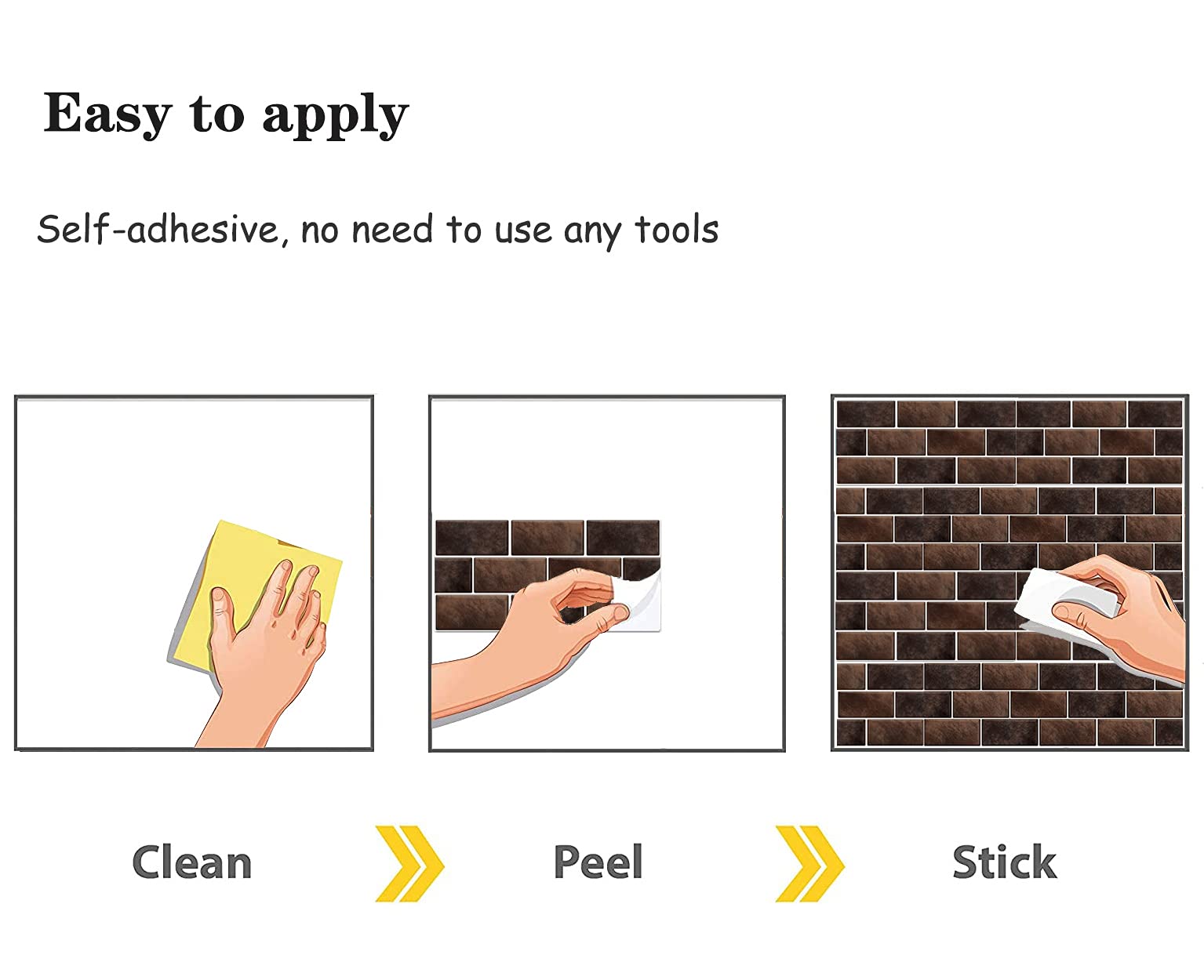 Easy to apply

Self-adhesive, no need to use any tools

Clean

Peel

Stick