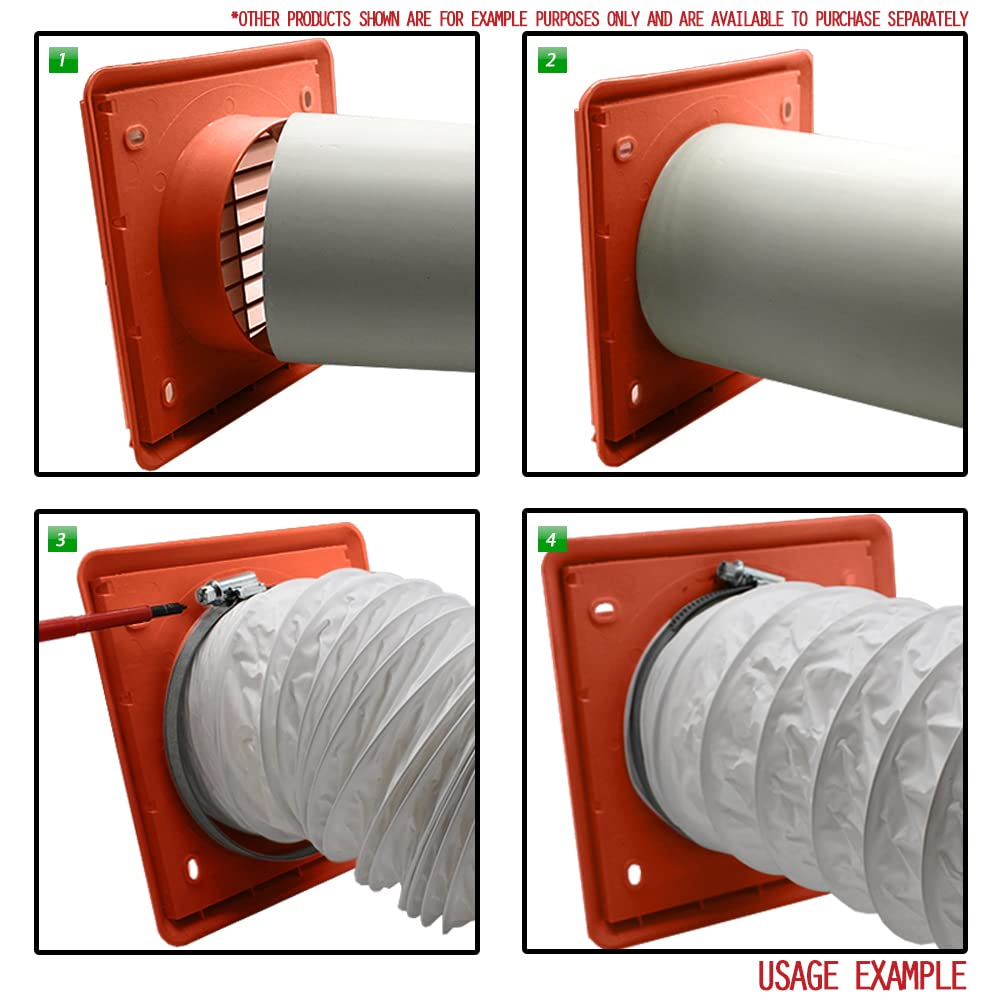 *OTHER PRODUCTS SHOWN ARE FOR EXAMPLE PURPOSES ONLY AND ARE AVAILABLE TO PURCHASE SEPARATELY

1

2

3

4

USAGE EXAMPLE