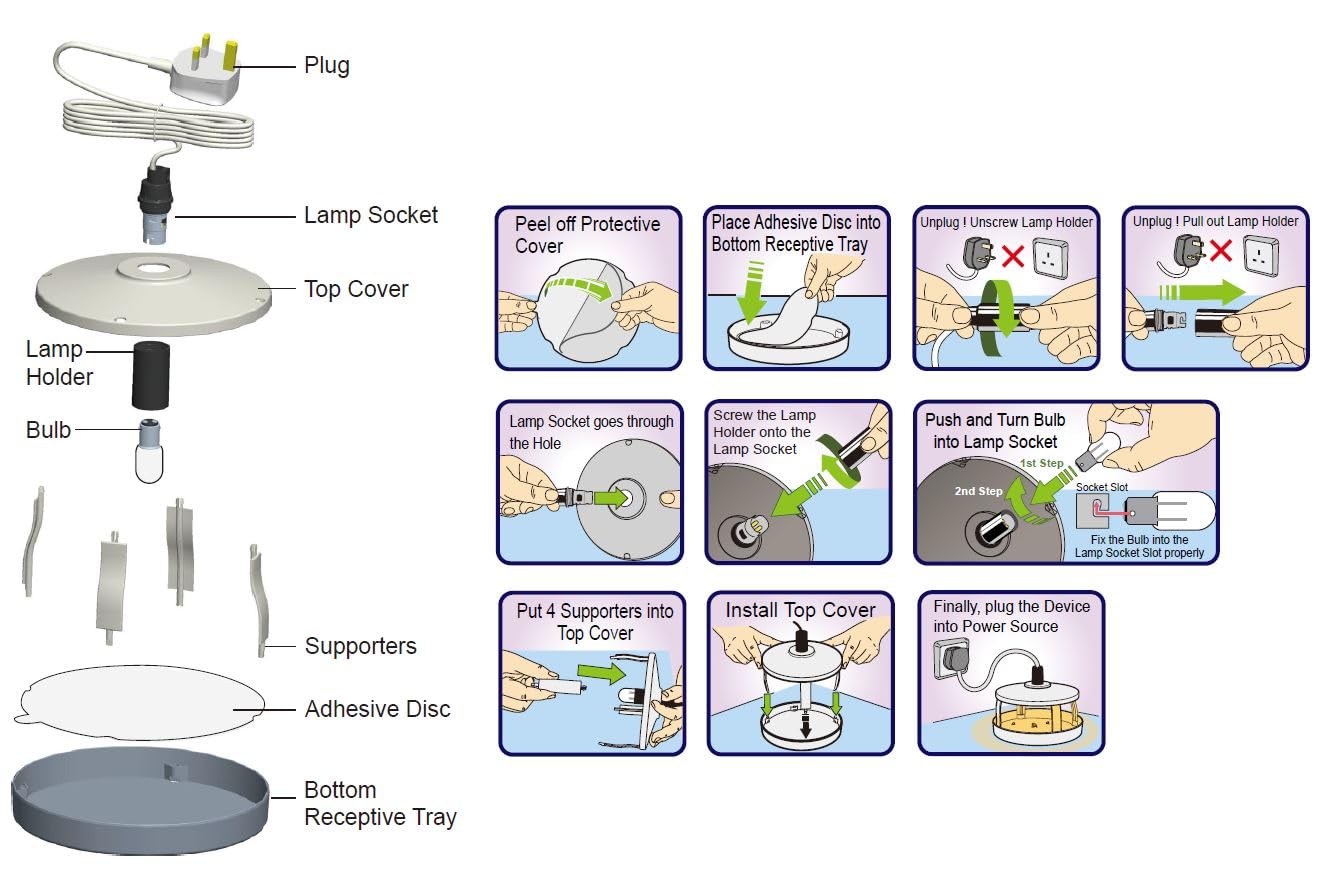 Plug

Lamp Socket

Top Cover

Lamp Holder

Bulb

Supporters

Adhesive Disc

Bottom Receptive Tray

Peel off Protective Cover

Place Adhesive Disc into Bottom Receptive Tray

Unplug ! Unscrew Lamp Holder

Unplug ! Pull out Lamp Holder

Lamp Socket goes through the Hole

Screw the Lamp Holder onto the Lamp Socket

Push and Turn Bulb into Lamp Socket

1st Step

2nd Step

Socket Slot

Fix the Bulb into the Lamp Socket Slot properly

Put 4 Supporters into Top Cover

Install Top Cover

Finally, plug the Device into Power Source