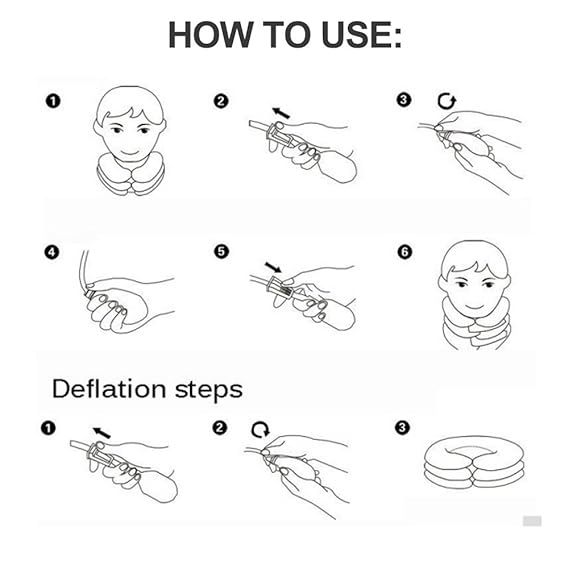 HOW TO USE:

1

2

3

4

5

6

Deflation steps

1

2

3