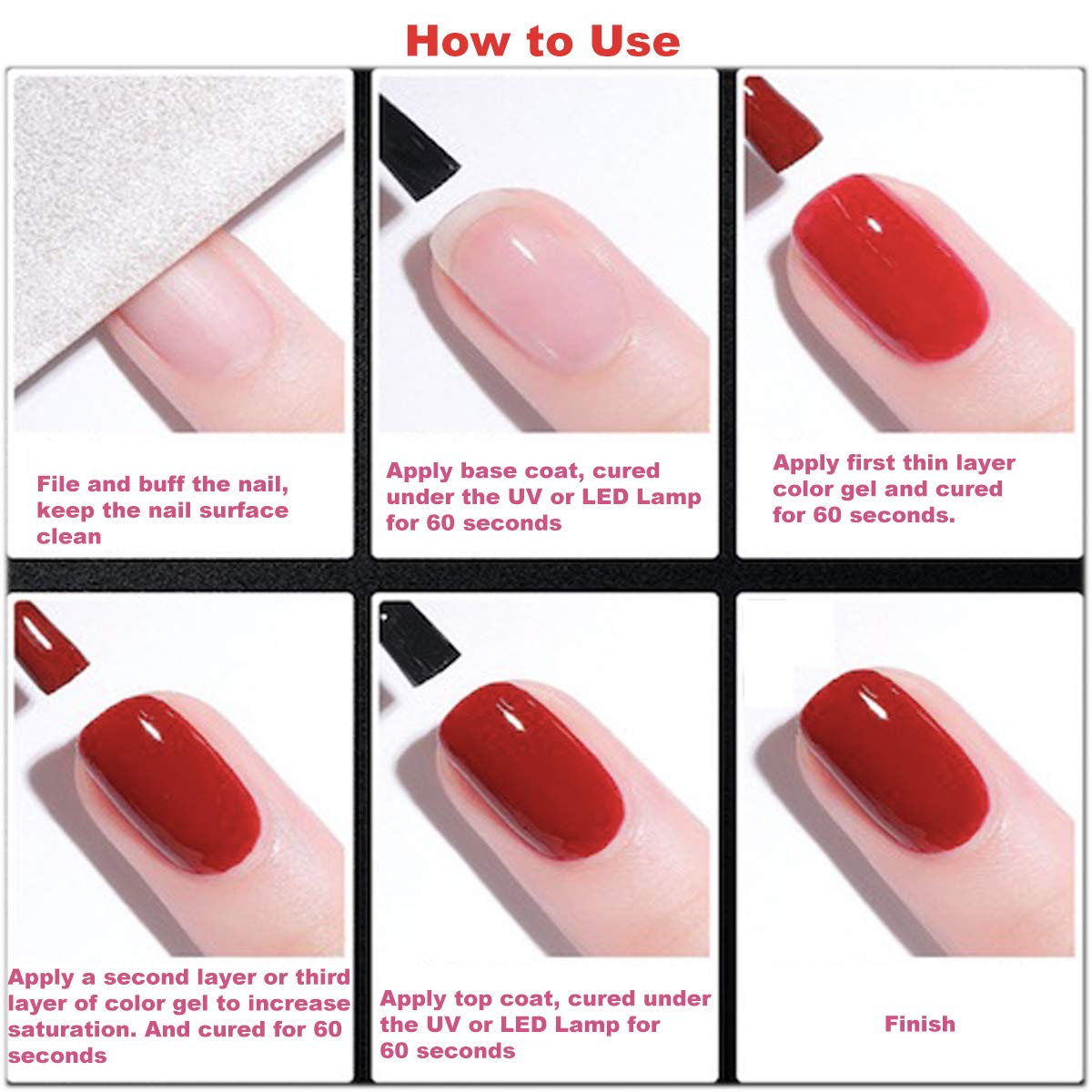 How to Use

File and buff the nail, keep the nail surface clean

Apply base coat, cured under the UV or LED Lamp for 60 seconds

Apply first thin layer color gel and cured for 60 seconds.

Apply a second layer or third layer of color gel to increase saturation. And cured for 60 seconds

Apply top coat, cured under the UV or LED Lamp for 60 seconds

Finish