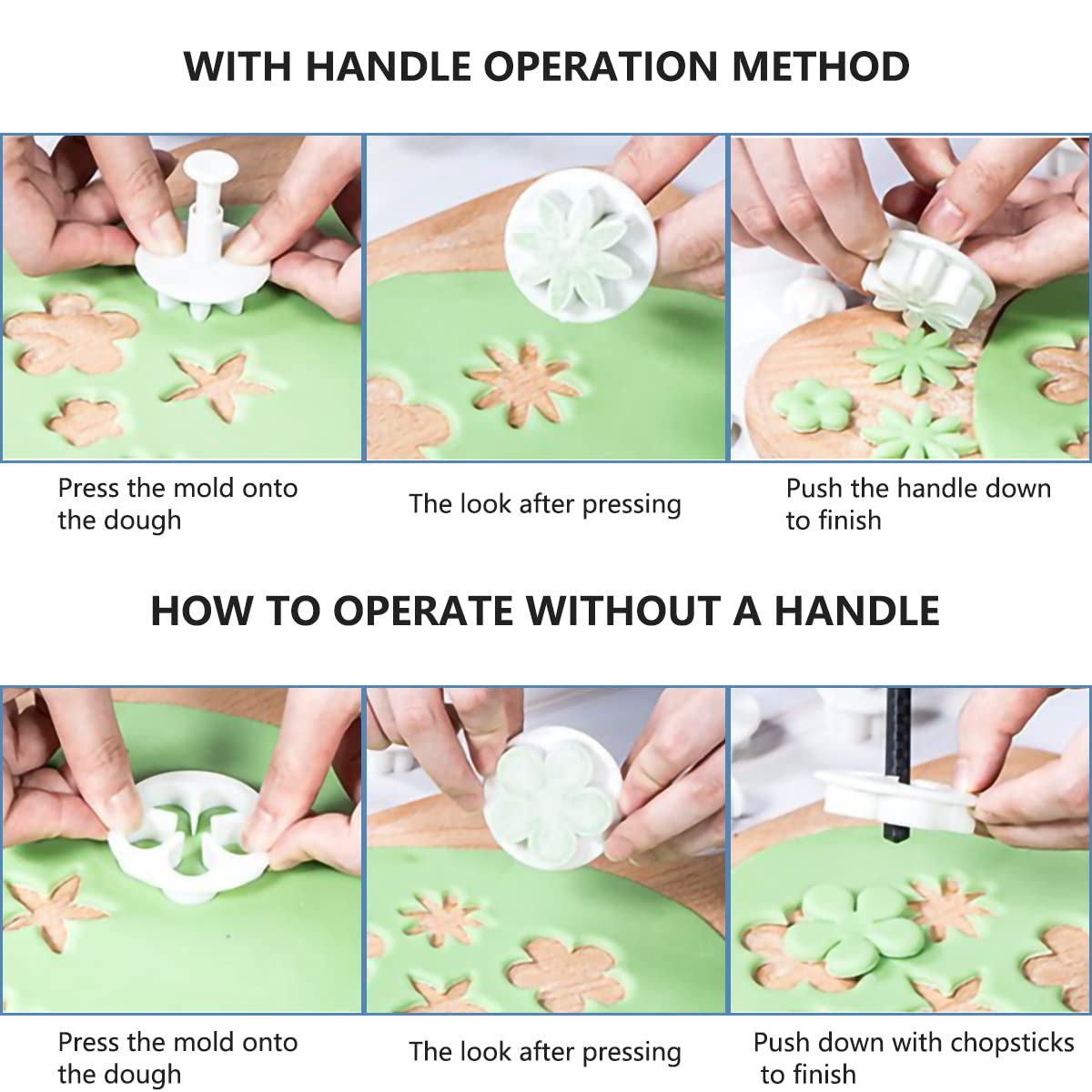 WITH HANDLE OPERATION METHOD

Press the mold onto the dough

The look after pressing

Push the handle down to finish

HOW TO OPERATE WITHOUT A HANDLE

Press the mold onto the dough

The look after pressing

Push down with chopsticks to finish