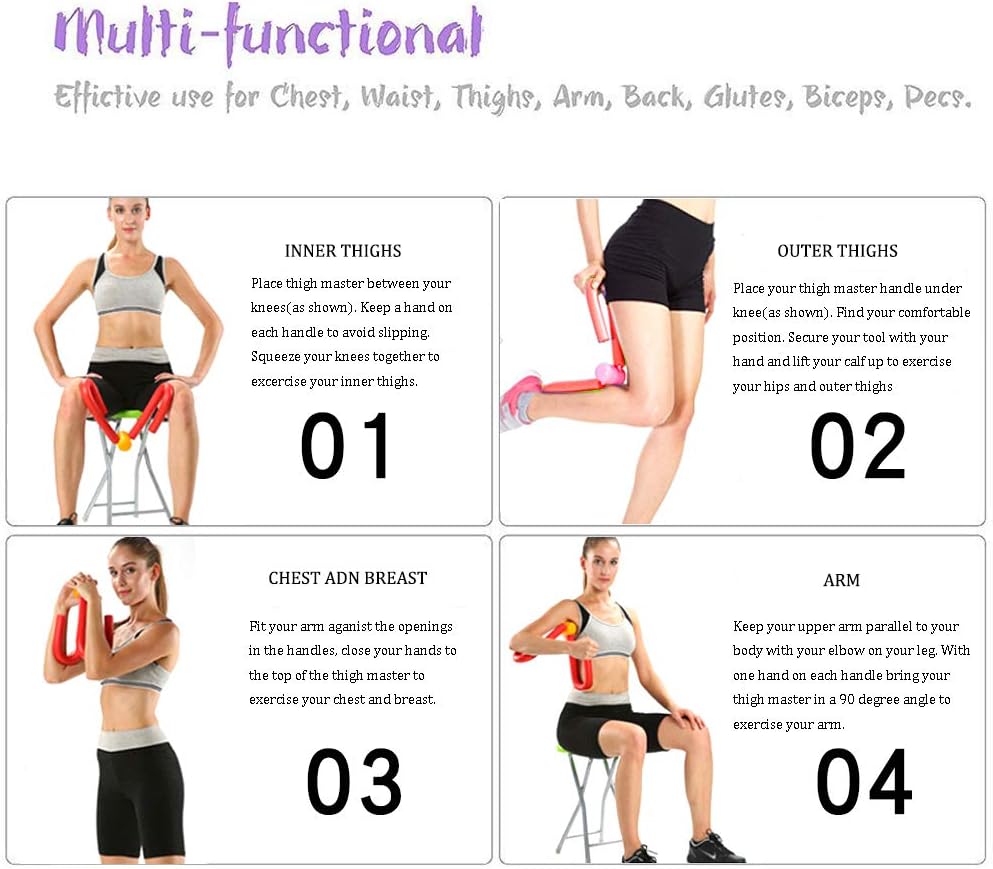 Multi-functional

Effictive use for Chest, Waist, Thighs, Arm, Back, Glutes, Biceps, Pecs.

INNER THIGHS

Place thigh master between your knees(as shown). Keep a hand on each handle to avoid slipping. Squeeze your knees together to excercise your inner thighs.

01

OUTER THIGHS

Place your thigh master handle under knee(as shown). Find your comfortable position. Secure your tool with your hand and lift your calf up to exercise your hips and outer thighs

02

CHEST ADN BREAST

Fit your arm aganist the openings in the handles, close your hands to the top of the thigh master to exercise your chest and breast.

03

ARM

Keep your upper arm parallel to your body with your elbow on your leg. With one hand on each handle bring your thigh master in a 90 degree angle to exercise your arm.

04