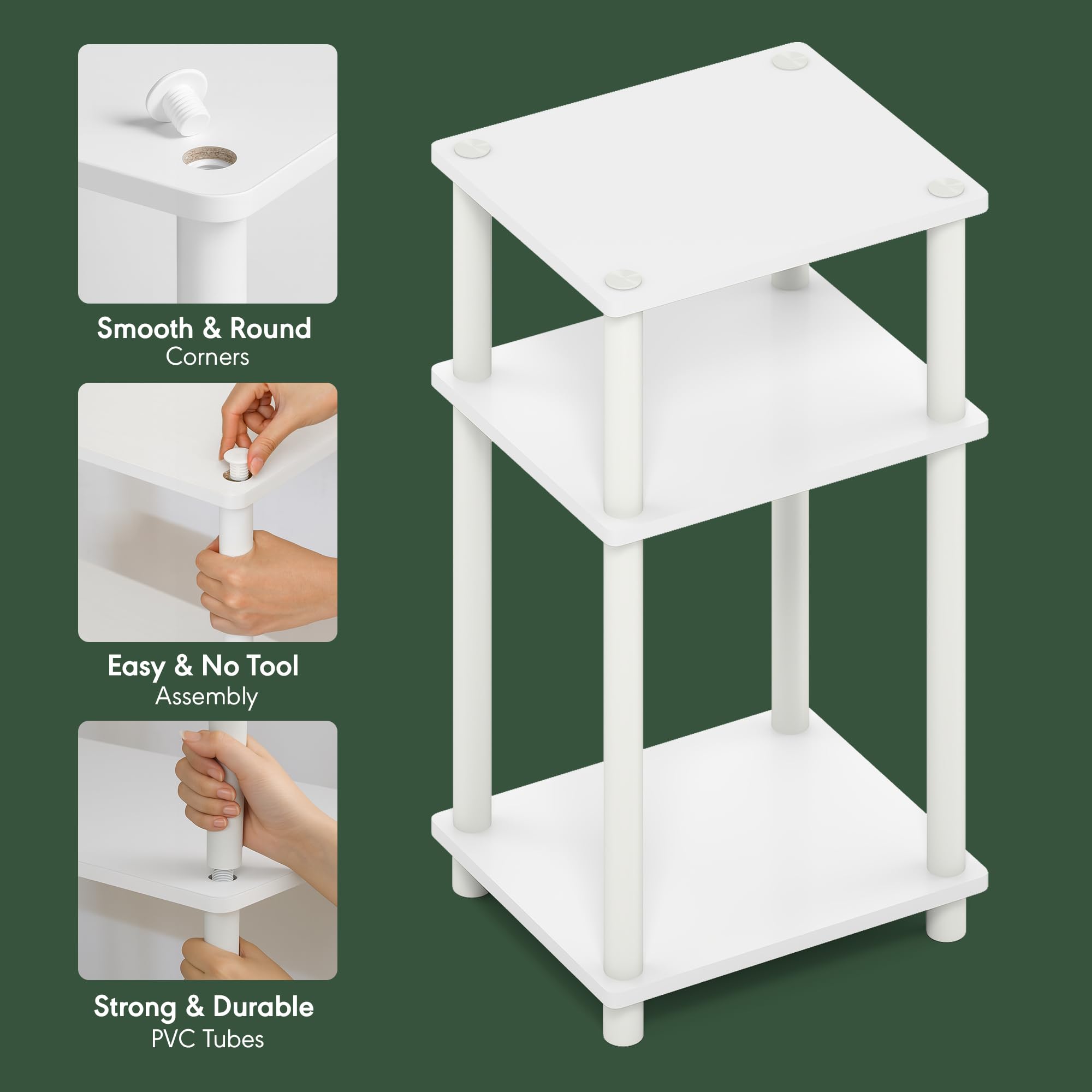 Smooth & Round
Corners

Easy & No Tool
Assembly

Strong & Durable
PVC Tubes