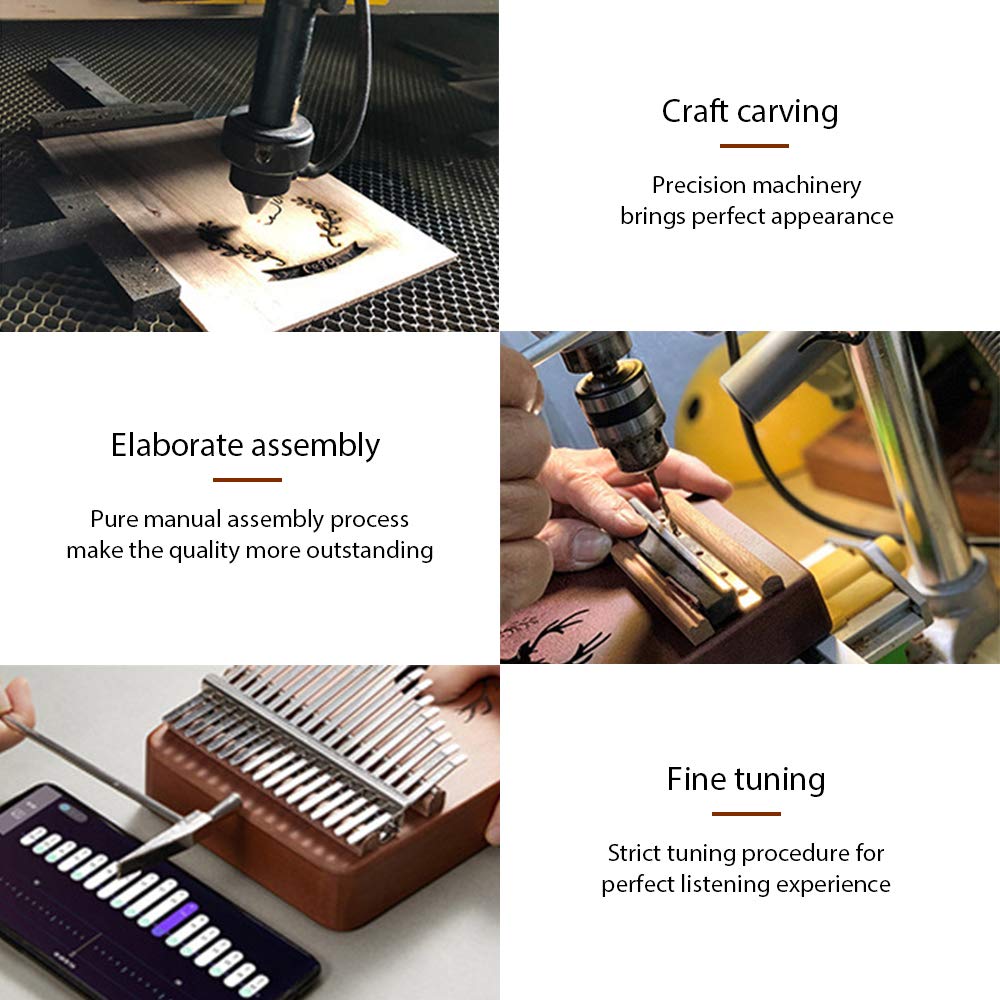 Craft carving

Precision machinery brings perfect appearance

Elaborate assembly

Pure manual assembly process make the quality more outstanding

Fine tuning

Strict tuning procedure for perfect listening experience