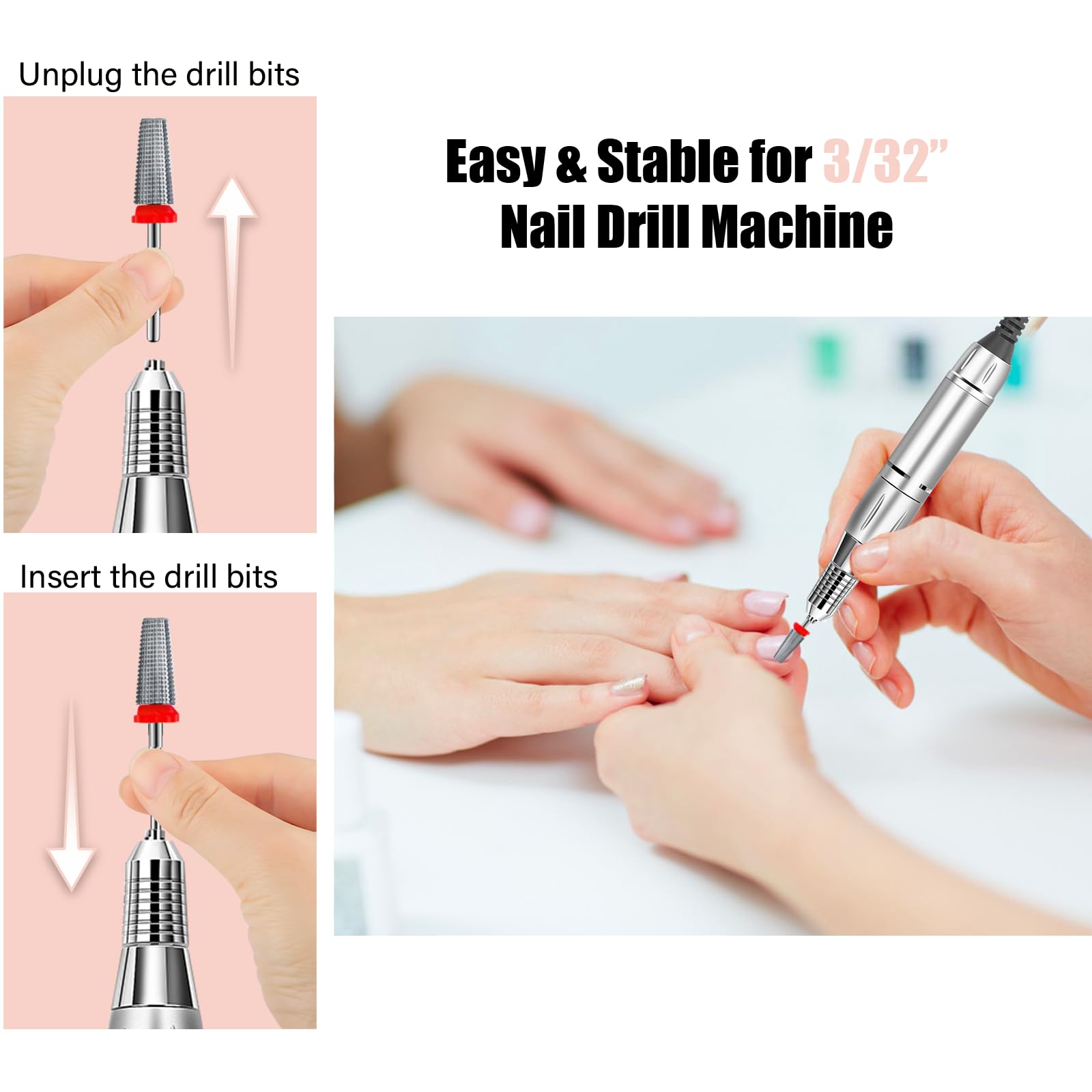 Unplug the drill bits

Easy & Stable for 3/32”
Nail Drill Machine

Insert the drill bits