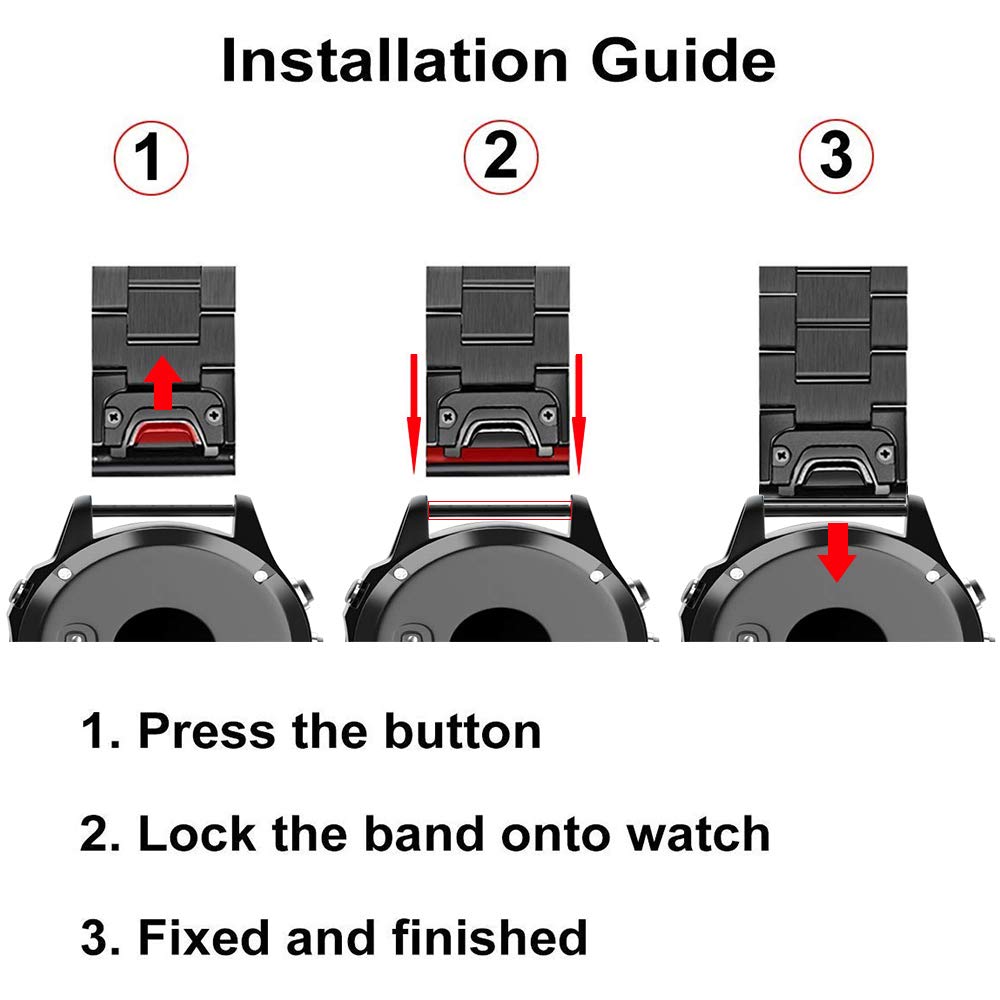 Installation Guide

1

2

3

1. Press the button

2. Lock the band onto watch

3. Fixed and finished