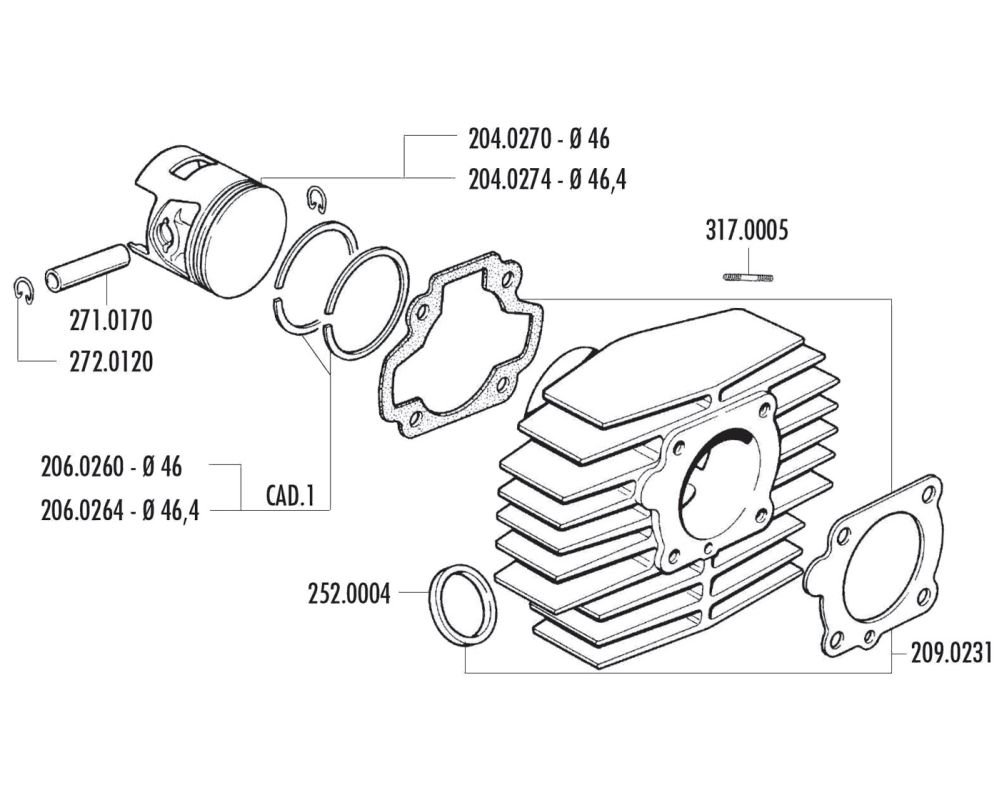 204.0270 - Ø 46
204.0274 - Ø 46,4

317.0005

271.0170
272.0120

206.0260 - Ø 46
206.0264 - Ø 46,4
CAD.1

252.0004

209.0231