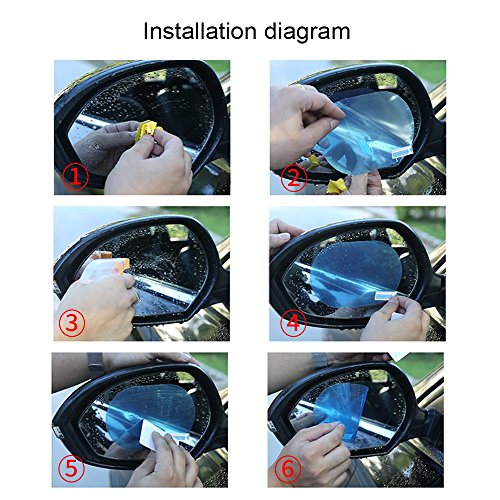 Installation diagram

①

②

③

④

⑤

⑥