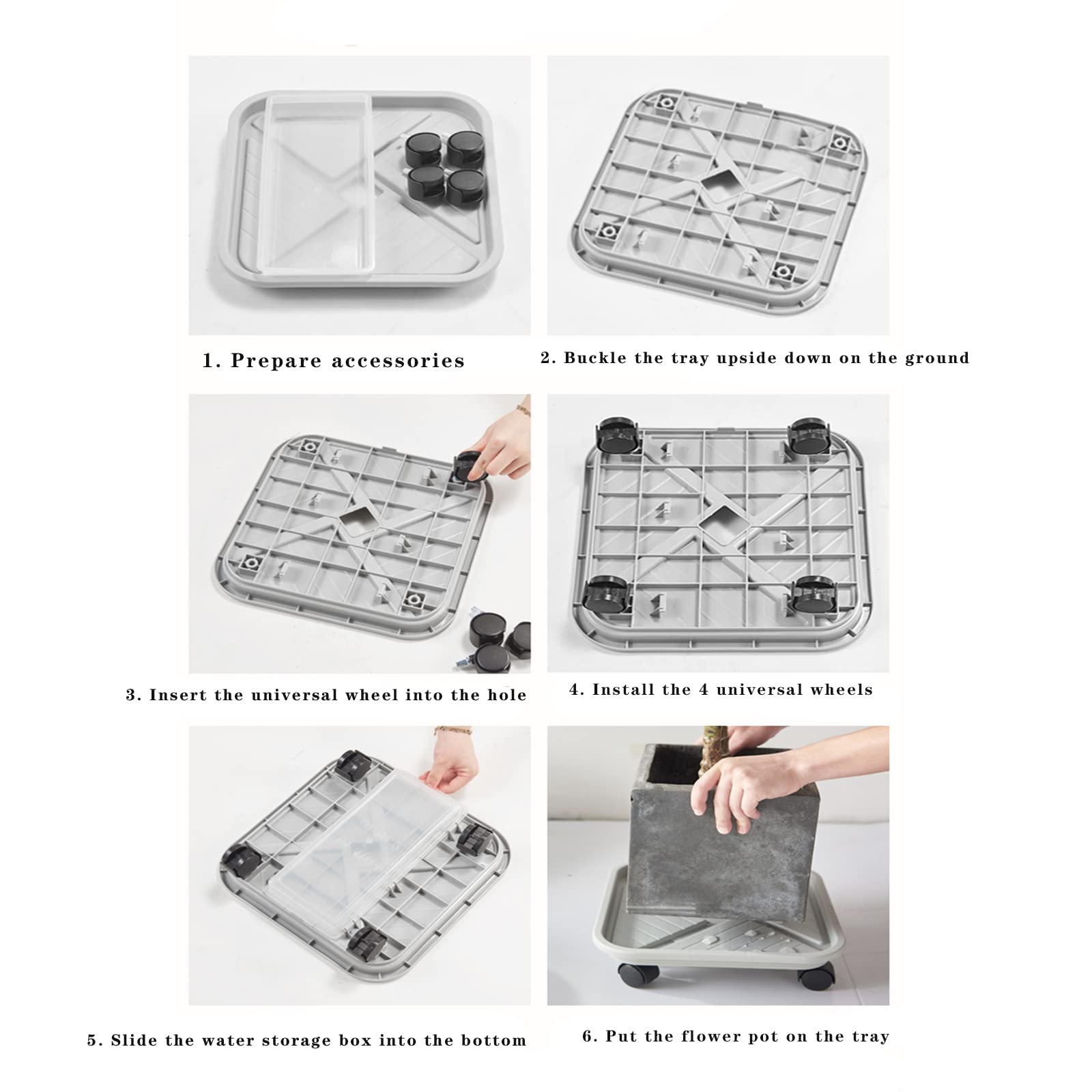 1. Prepare accessories

2. Buckle the tray upside down on the ground

3. Insert the universal wheel into the hole

4. Install the 4 universal wheels

5. Slide the water storage box into the bottom

6. Put the flower pot on the tray