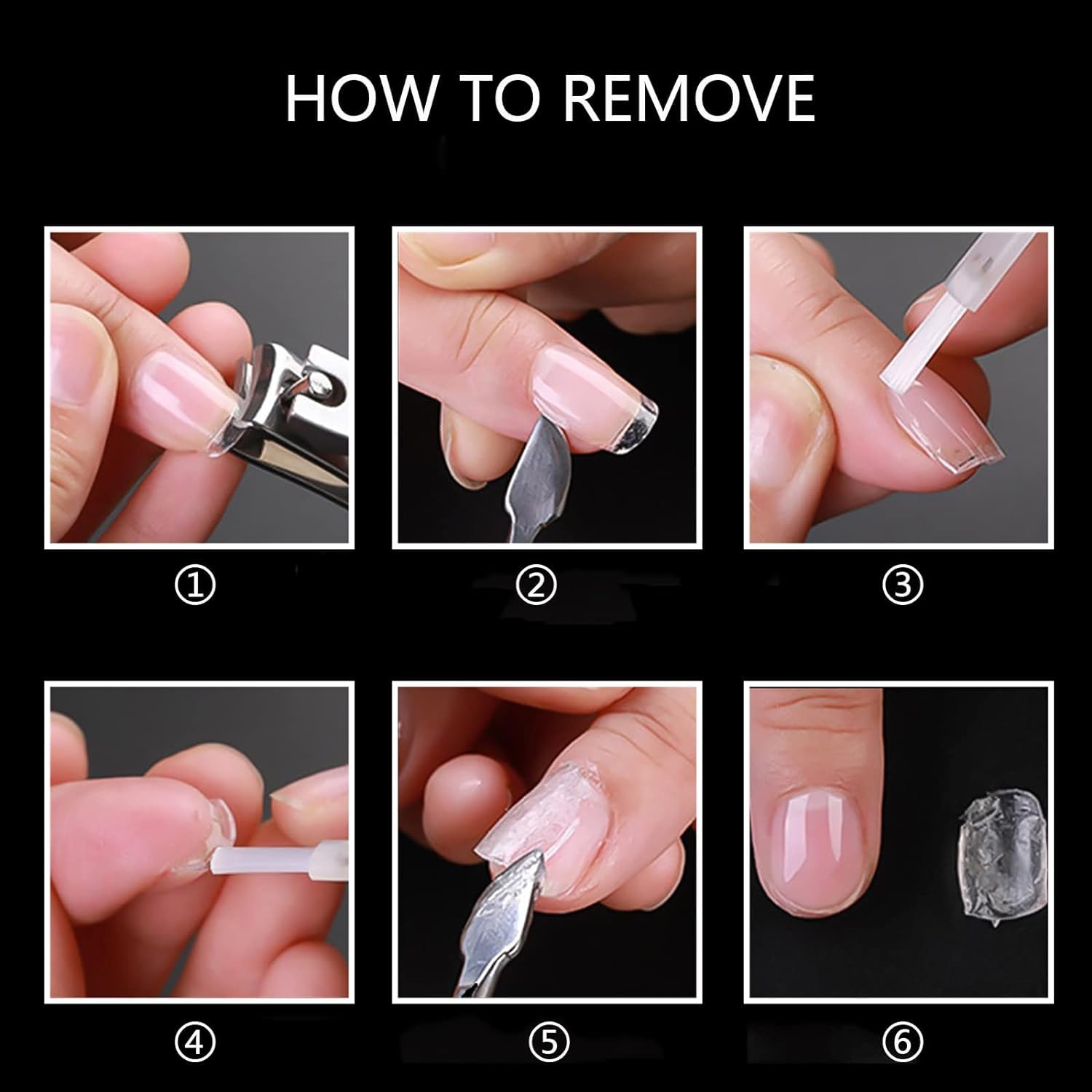 HOW TO REMOVE

①

②

③

④

⑤

⑥