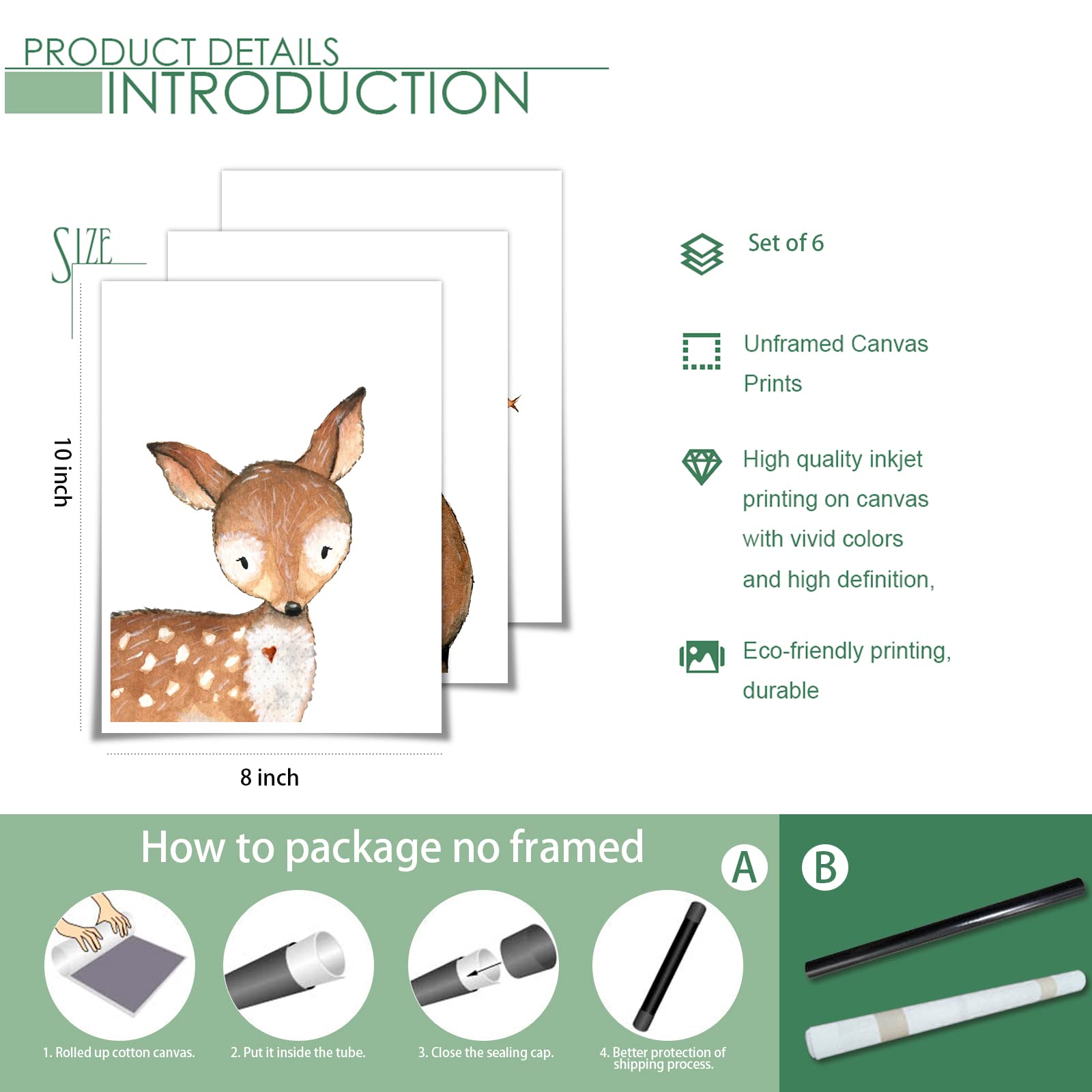 PRODUCT DETAILS
INTRODUCTION

SIZE

10 inch

8 inch

Set of 6

Unframed Canvas Prints

High quality inkjet printing on canvas with vivid colors and high definition,

Eco-friendly printing, durable

How to package no framed

A

B

1. Rolled up cotton canvas.

2. Put it inside the tube.

3. Close the sealing cap.

4. Better protection of shipping process.