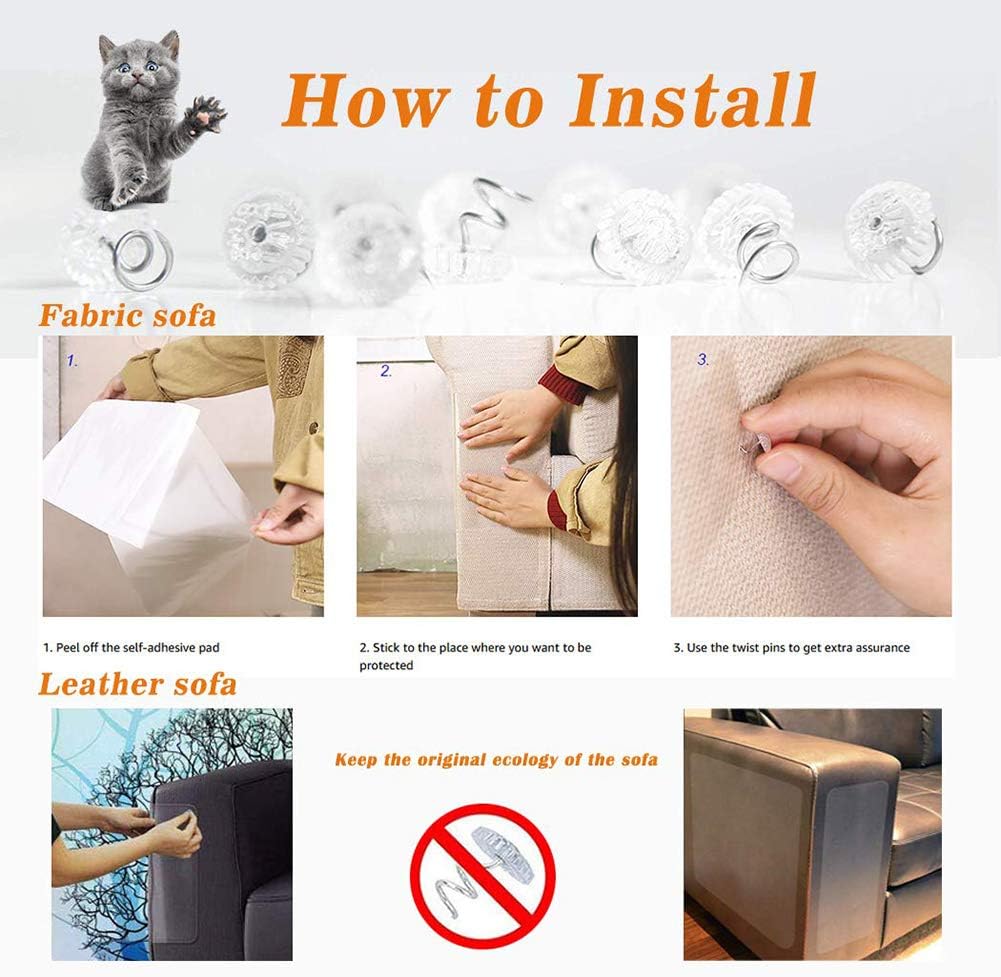 How to Install

Fabric sofa

1.

2.

3.

1. Peel off the self-adhesive pad

2. Stick to the place where you want to be protected

3. Use the twist pins to get extra assurance

Leather sofa

Keep the original ecology of the sofa