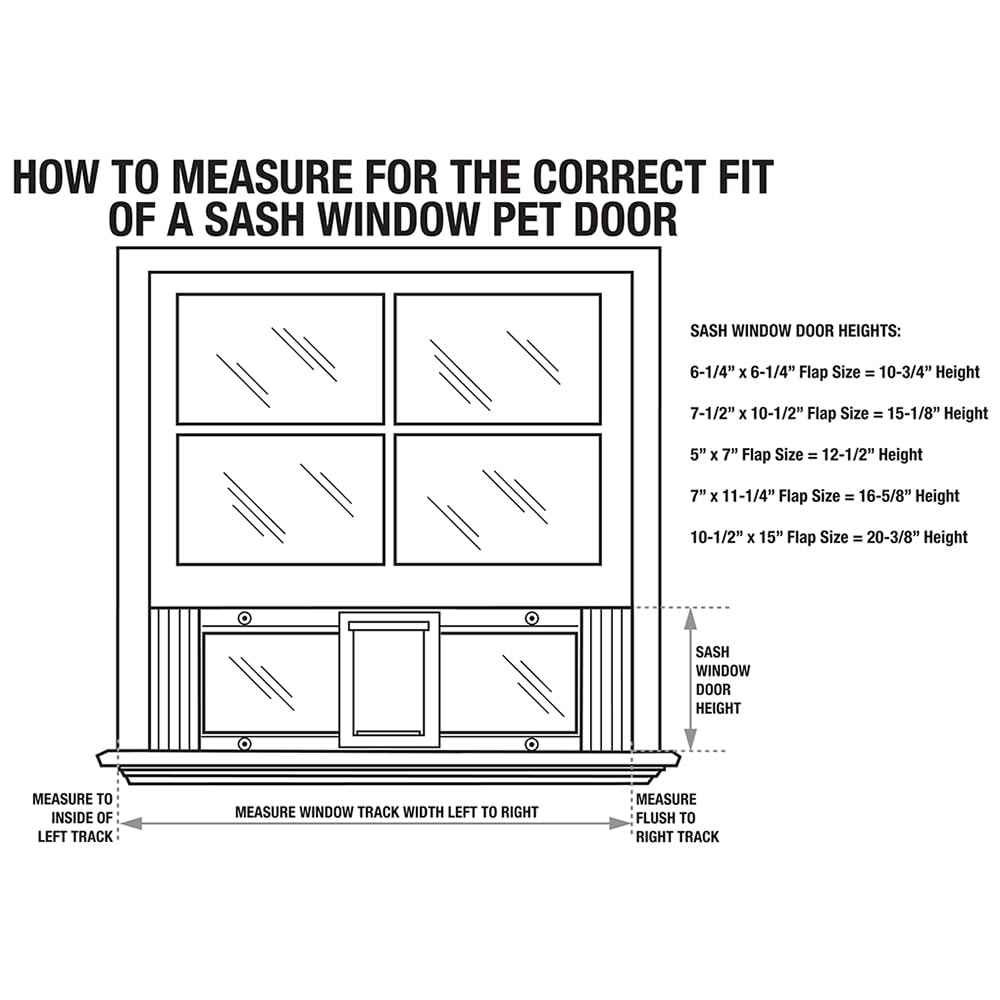 HOW TO MEASURE FOR THE CORRECT FIT OF A SASH WINDOW PET DOOR

SASH WINDOW DOOR HEIGHTS:

6-1/4" x 6-1/4" Flap Size = 10-3/4" Height

7-1/2" x 10-1/2" Flap Size = 15-1/8" Height

5" x 7" Flap Size = 12-1/2" Height

7" x 11-1/4" Flap Size = 16-5/8" Height

10-1/2" x 15" Flap Size = 20-3/8" Height

SASH WINDOW DOOR HEIGHT

MEASURE TO INSIDE OF LEFT TRACK

MEASURE WINDOW TRACK WIDTH LEFT TO RIGHT

MEASURE FLUSH TO RIGHT TRACK