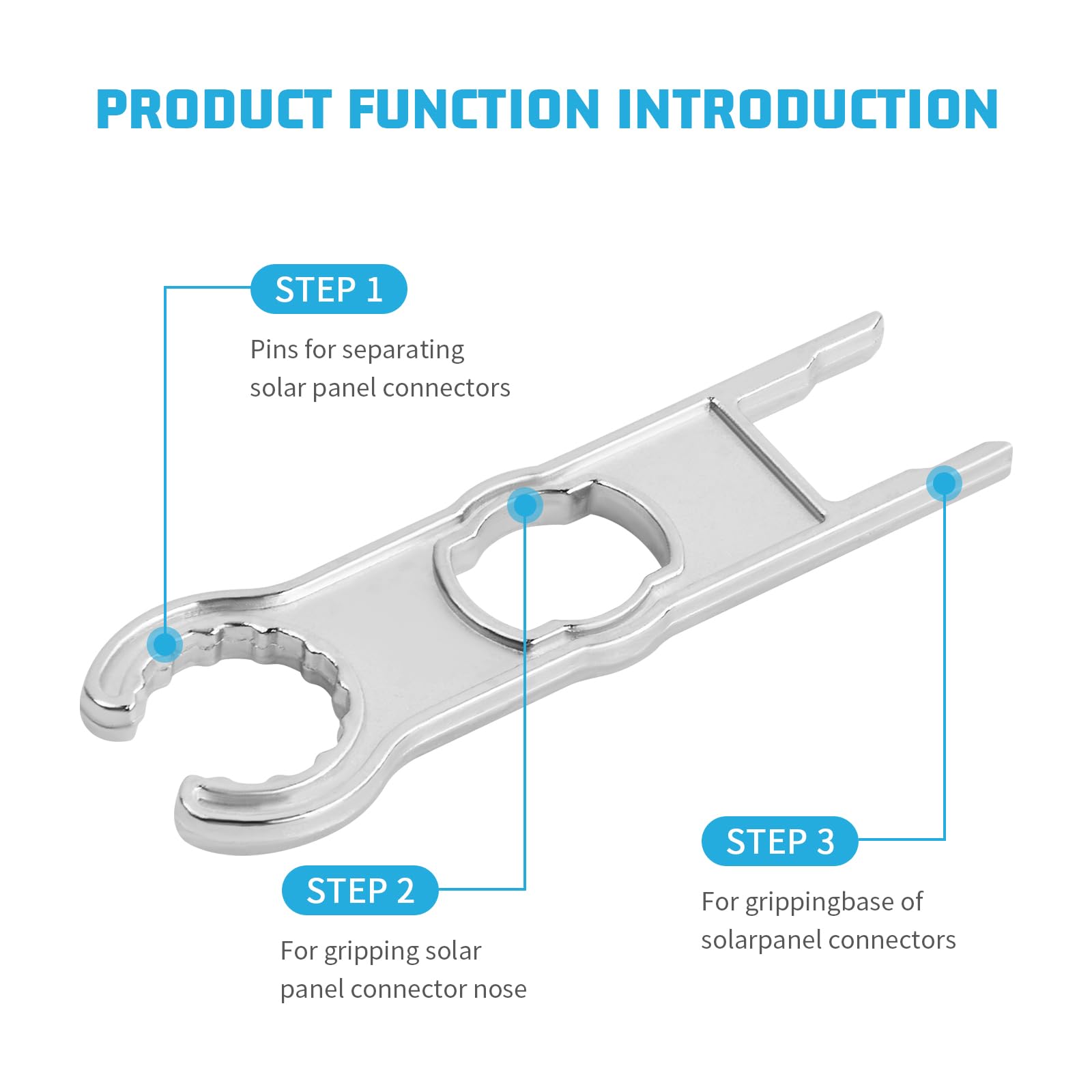 PRODUCT FUNCTION INTRODUCTION

STEP 1

Pins for separating solar panel connectors

STEP 2

For gripping solar panel connector nose

STEP 3

For grippingbase of solarpanel connectors