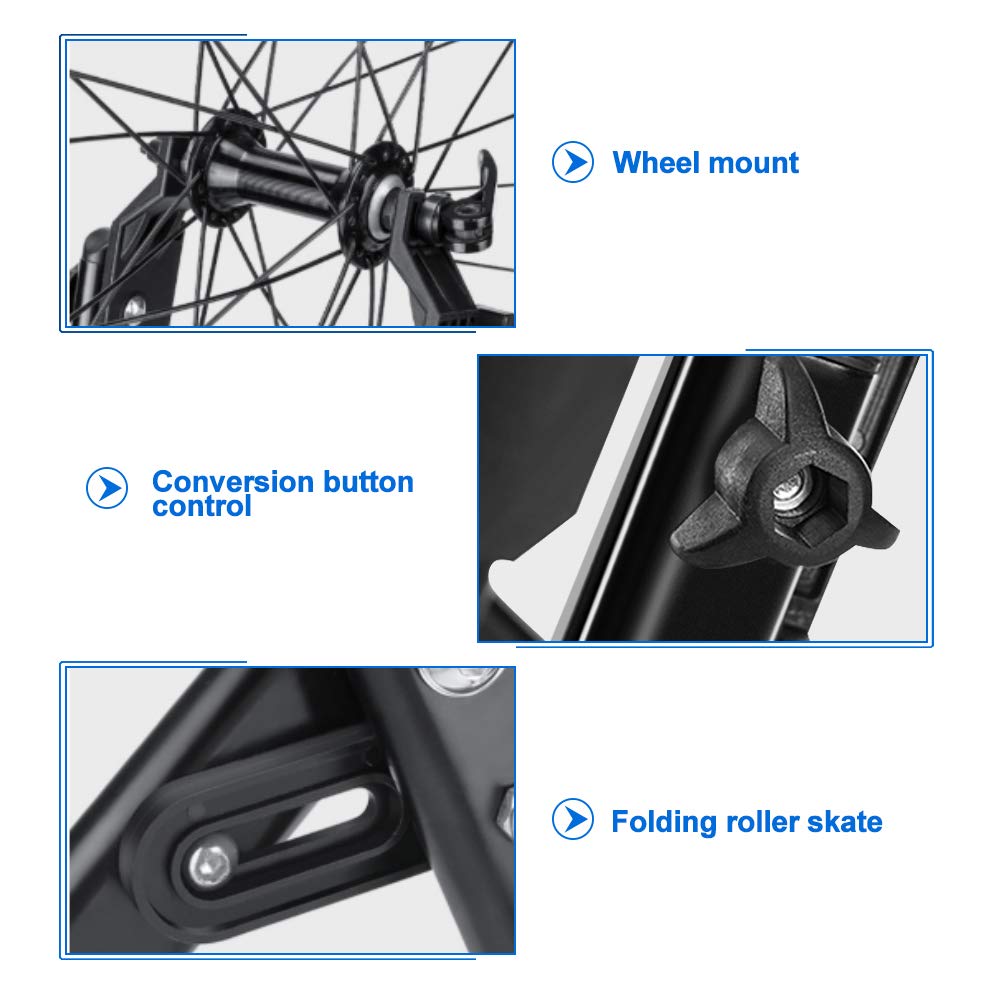 Wheel mount

Conversion button control

Folding roller skate