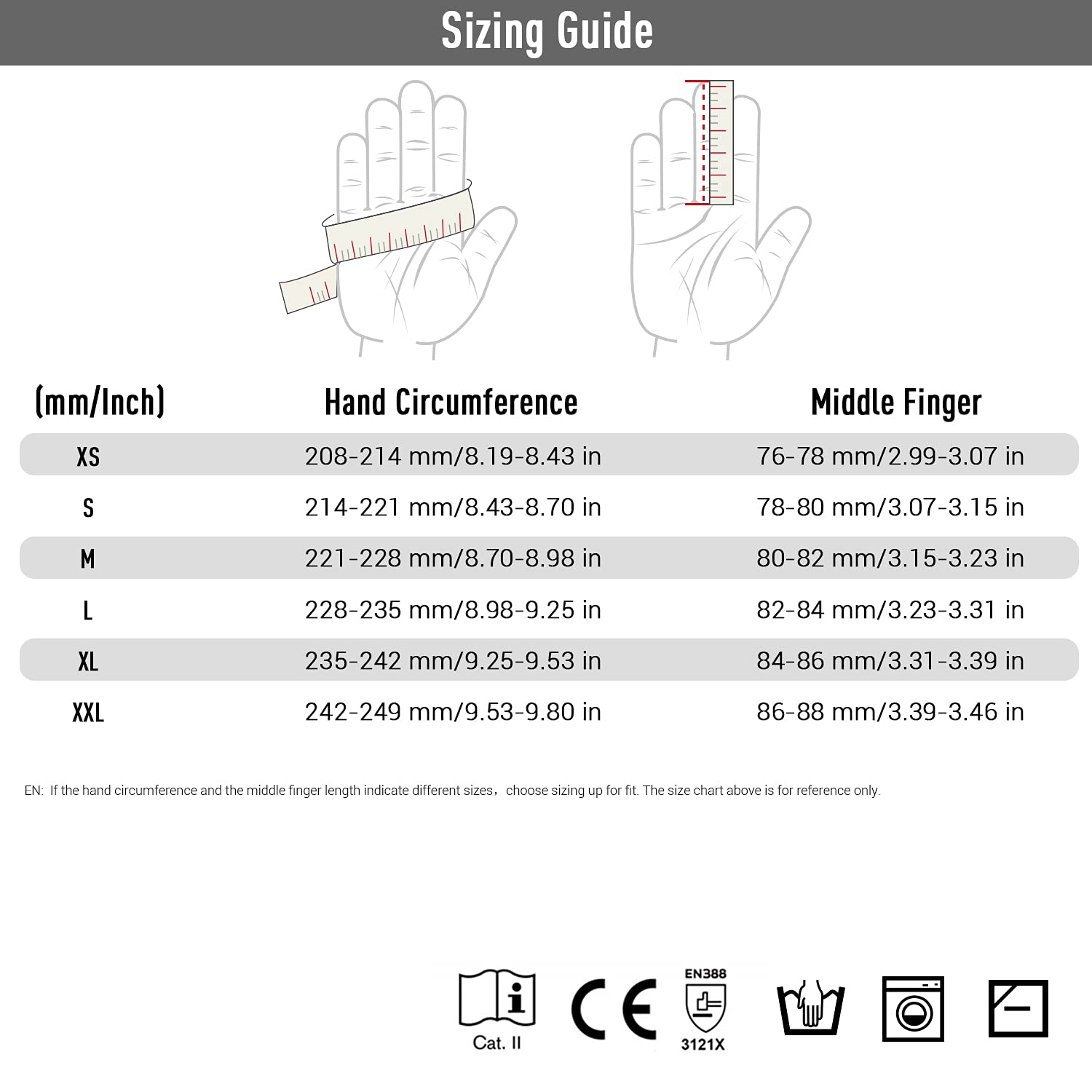 Sizing Guide

| (mm/Inch) | Hand Circumference | Middle Finger |
|---|---|---|
| XS | 208-214 mm/8.19-8.43 in | 76-78 mm/2.99-3.07 in |
| S | 214-221 mm/8.43-8.70 in | 78-80 mm/3.07-3.15 in |
| M | 221-228 mm/8.70-8.98 in | 80-82 mm/3.15-3.23 in |
| L | 228-235 mm/8.98-9.25 in | 82-84 mm/3.23-3.31 in |
| XL | 235-242 mm/9.25-9.53 in | 84-86 mm/3.31-3.39 in |
| XXL | 242-249 mm/9.53-9.80 in | 86-88 mm/3.39-3.46 in |

EN: If the hand circumference and the middle finger length indicate different sizes, choose sizing up for fit. The size chart above is for reference only.

Cat. II

CE

EN388

3121X