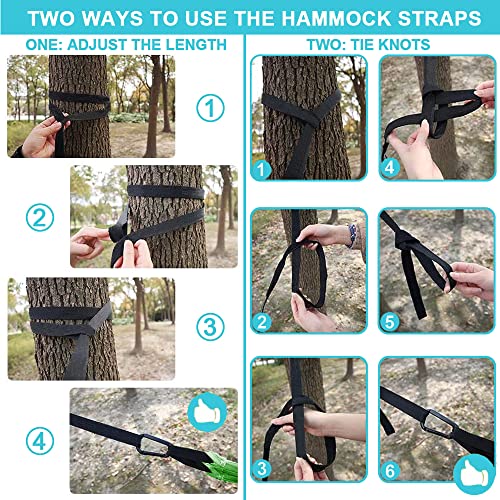 TWO WAYS TO USE THE HAMMOCK STRAPS

ONE: ADJUST THE LENGTH

1

2

3

4

TWO: TIE KNOTS

1

4

2

5

3

6