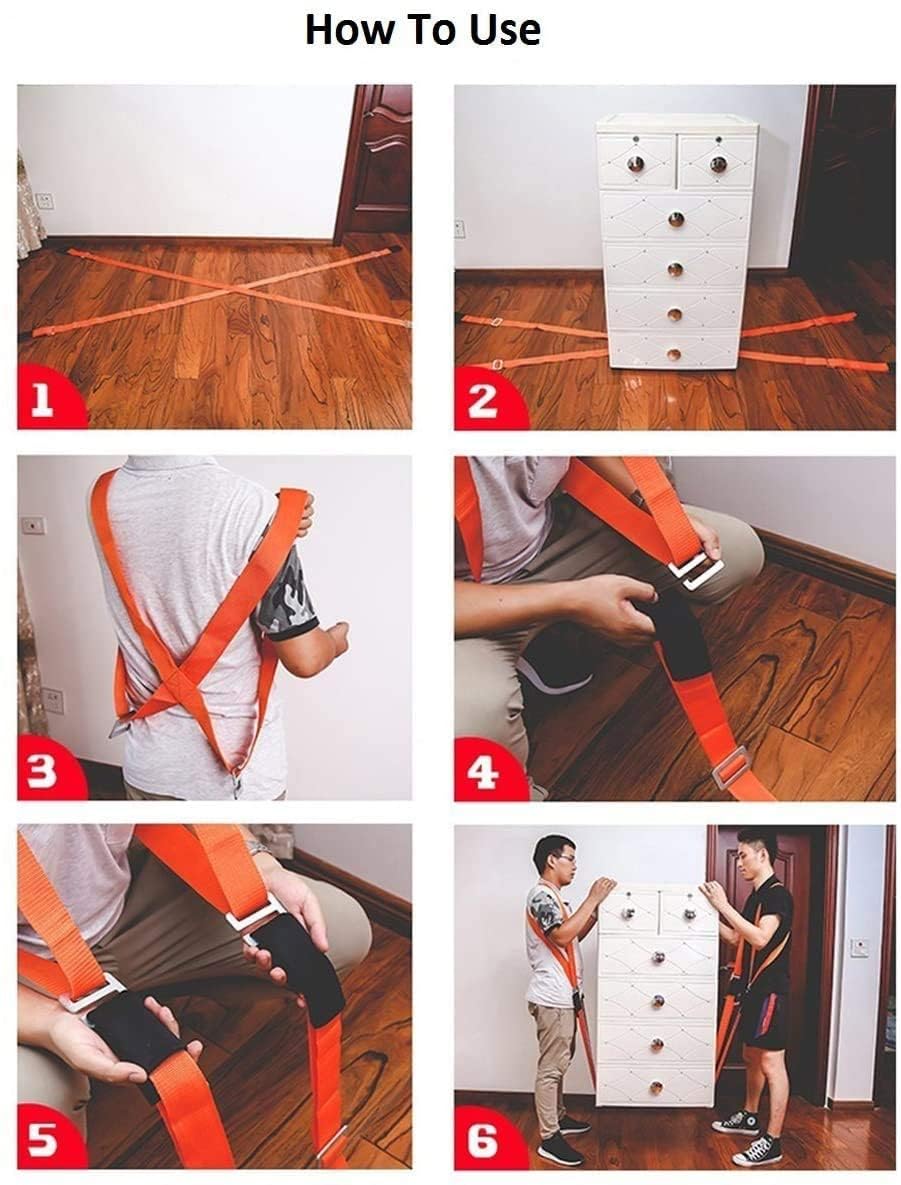 How To Use

1

2

3

4

5

6