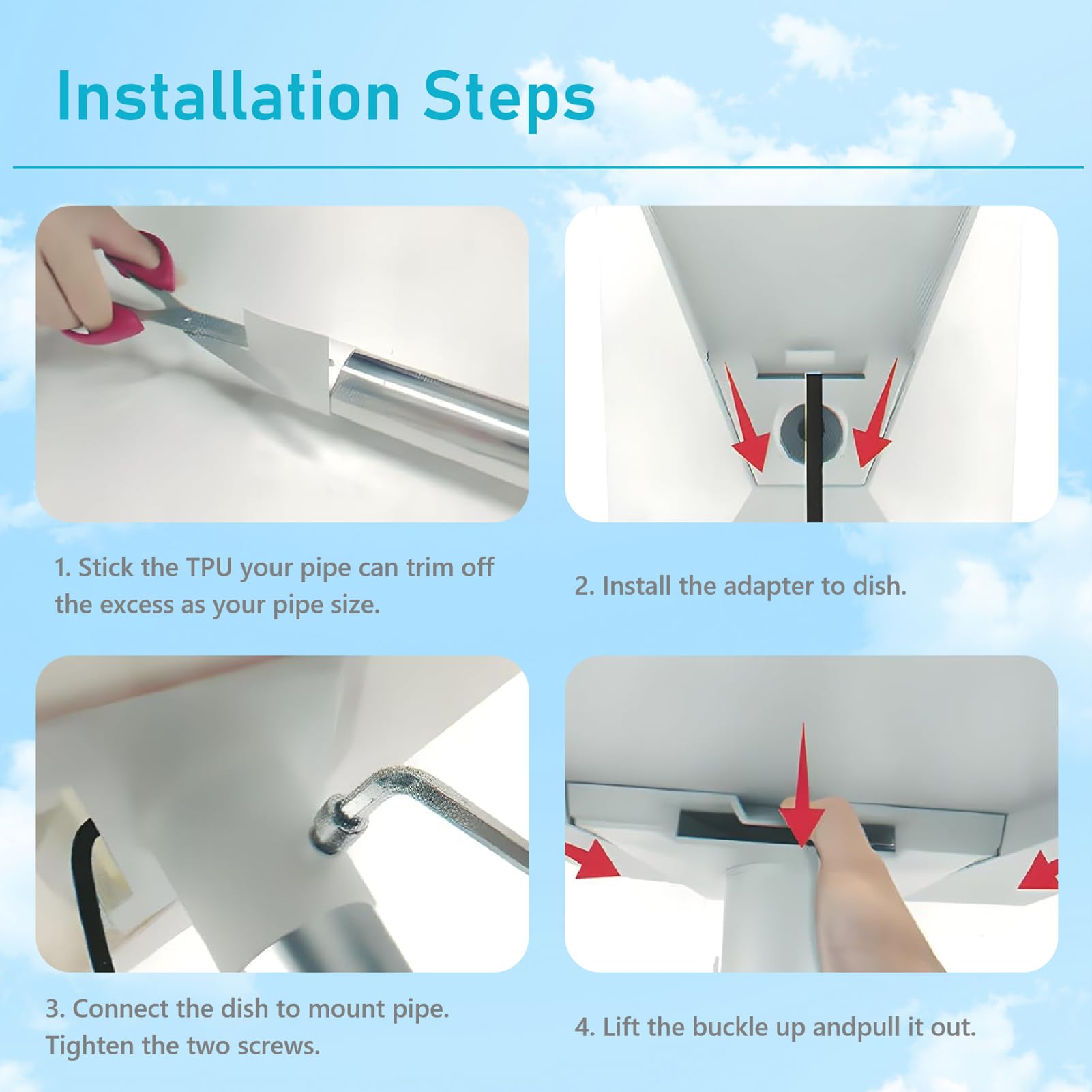 Installation Steps

1. Stick the TPU your pipe can trim off the excess as your pipe size.

2. Install the adapter to dish.

3. Connect the dish to mount pipe. Tighten the two screws.

4. Lift the buckle up andpull it out.