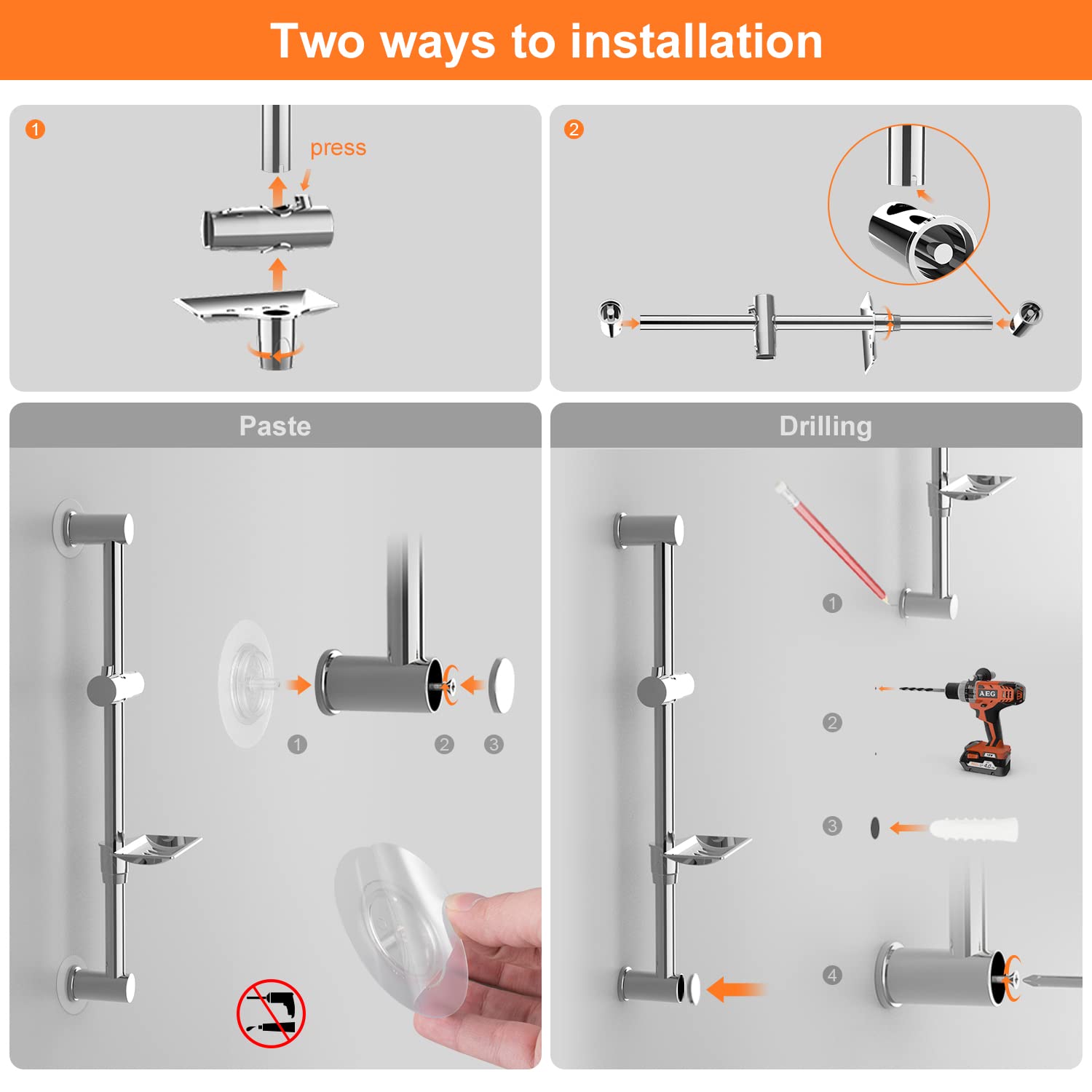 Two ways to installation

1

press

2

Paste

1

2

3

Drilling

1

2

AEG

3

4