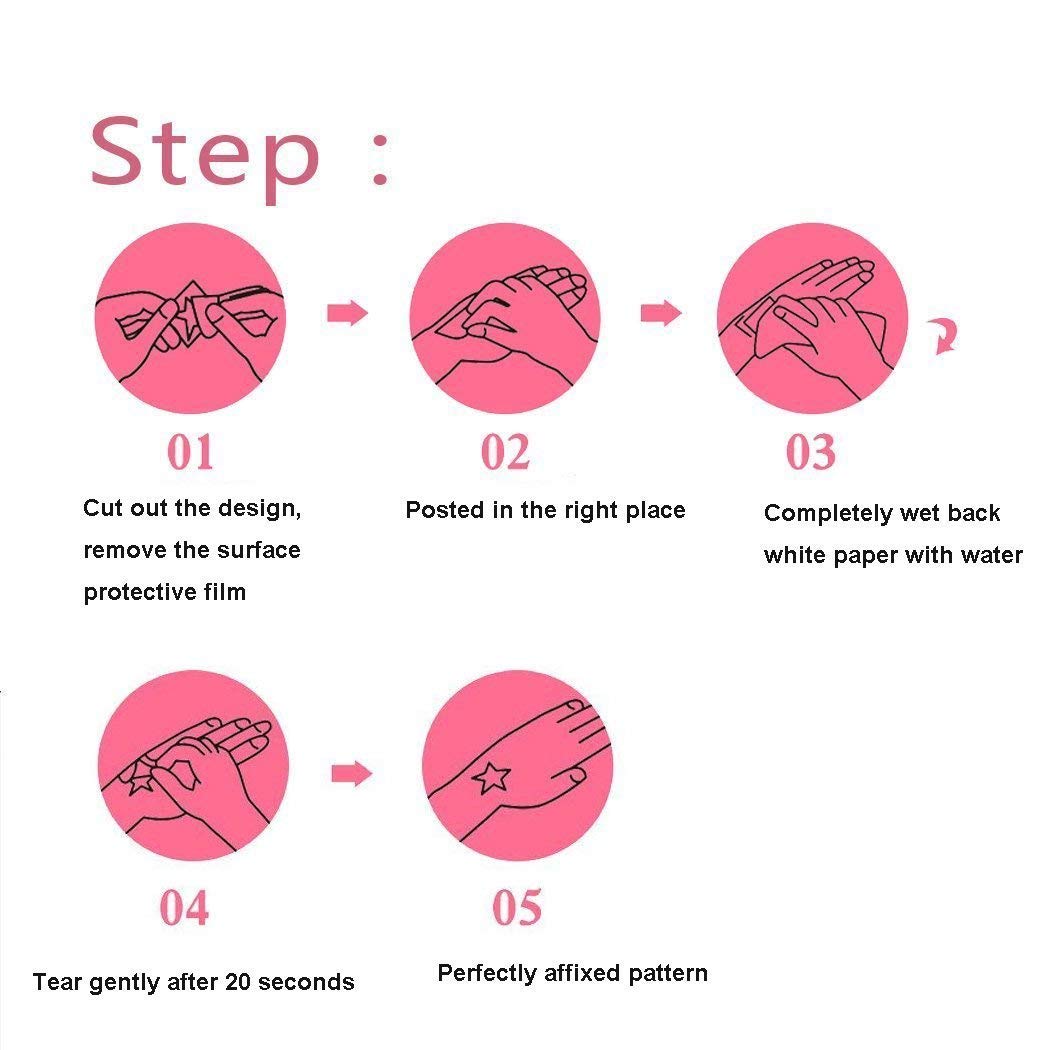 Step :

01

Cut out the design, remove the surface protective film

02

Posted in the right place

03

Completely wet back white paper with water

04

Tear gently after 20 seconds

05

Perfectly affixed pattern