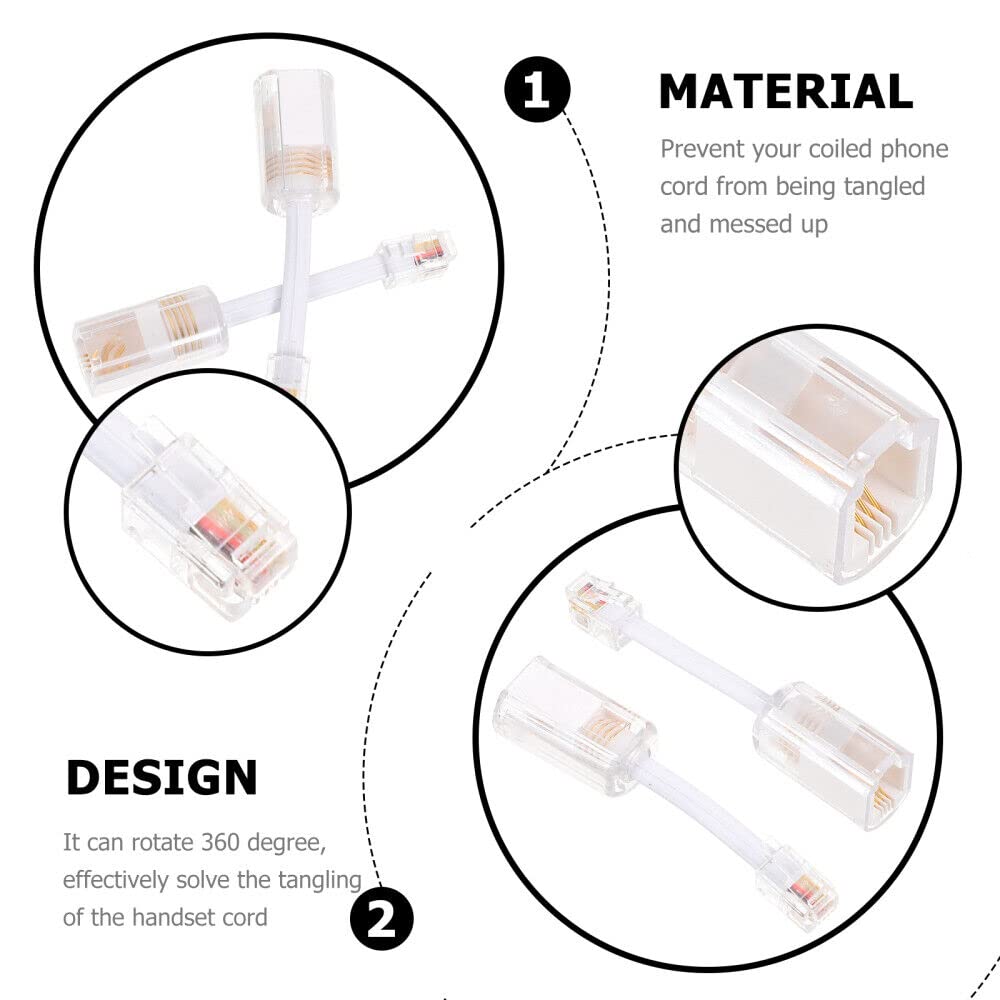 1

MATERIAL

Prevent your coiled phone cord from being tangled and messed up

DESIGN

It can rotate 360 degree, effectively solve the tangling of the handset cord

2