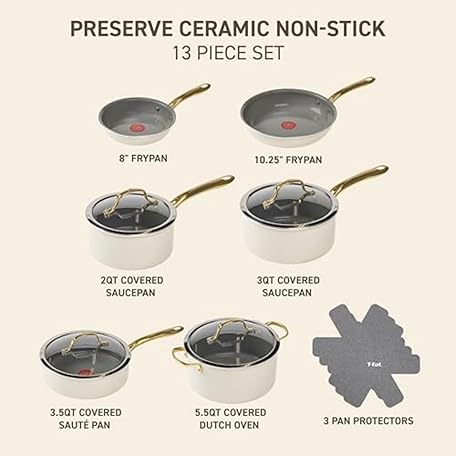 PRESERVE CERAMIC NON-STICK
13 PIECE SET

8" FRYPAN

10.25" FRYPAN

2QT COVERED SAUCEPAN

3QT COVERED SAUCEPAN

3.5QT COVERED SAUTÉ PAN

5.5QT COVERED DUTCH OVEN

T-fal

3 PAN PROTECTORS