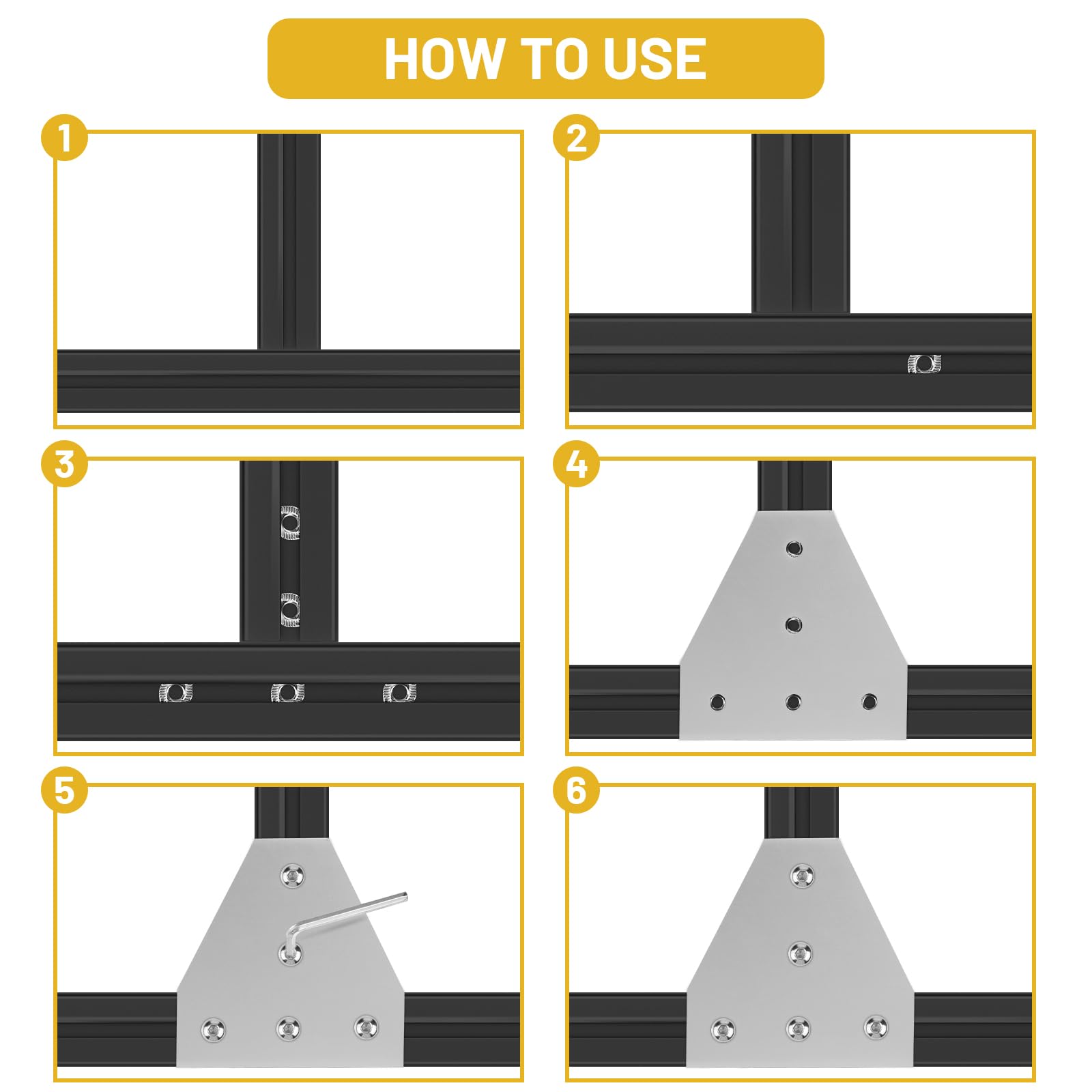 HOW TO USE

1

2

3

4

5

6