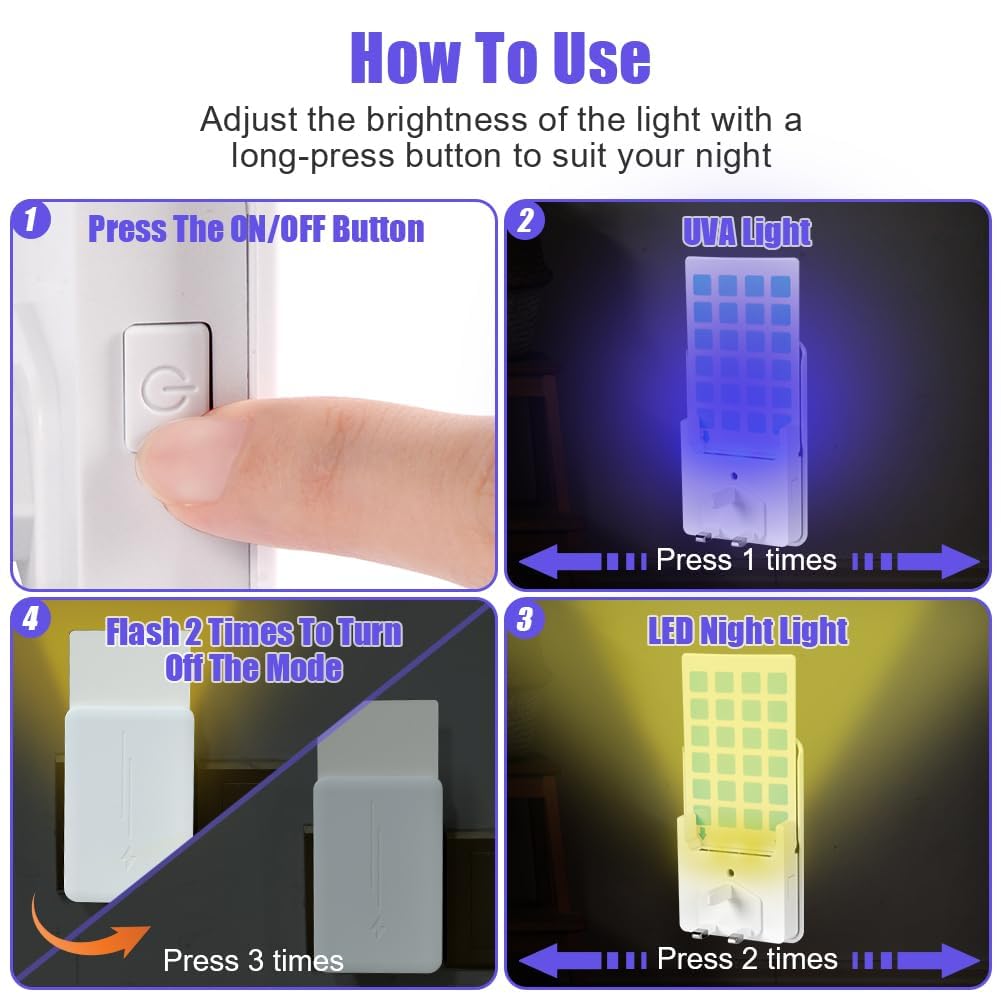 How To Use

Adjust the brightness of the light with a long-press button to suit your night

1 Press The ON/OFF Button

2 UVA Light

Press 1 times

4 Flash 2 Times To Turn Off The Mode

Press 3 times

3 LED Night Light

Press 2 times