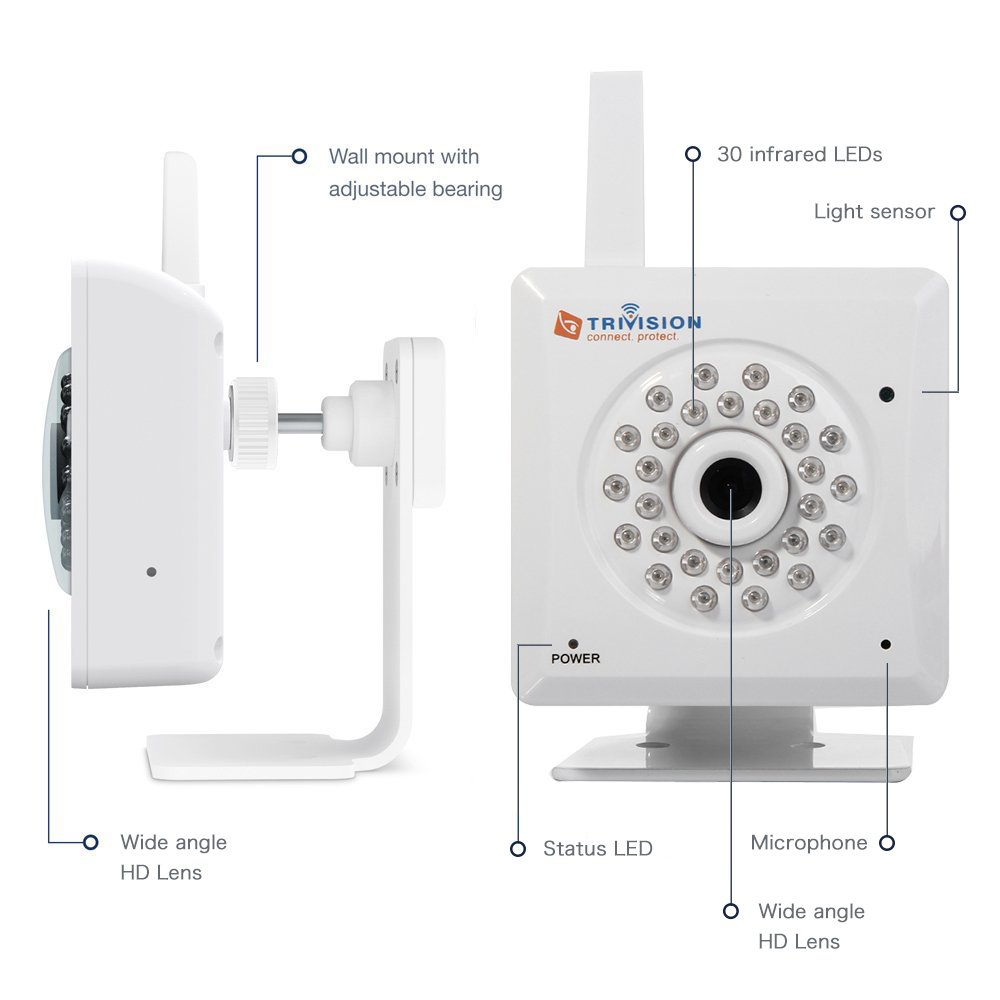 Wall mount with adjustable bearing

30 infrared LEDs

Light sensor

TRIVISION
connect. protect.

POWER

Wide angle HD Lens

Status LED

Microphone

Wide angle HD Lens