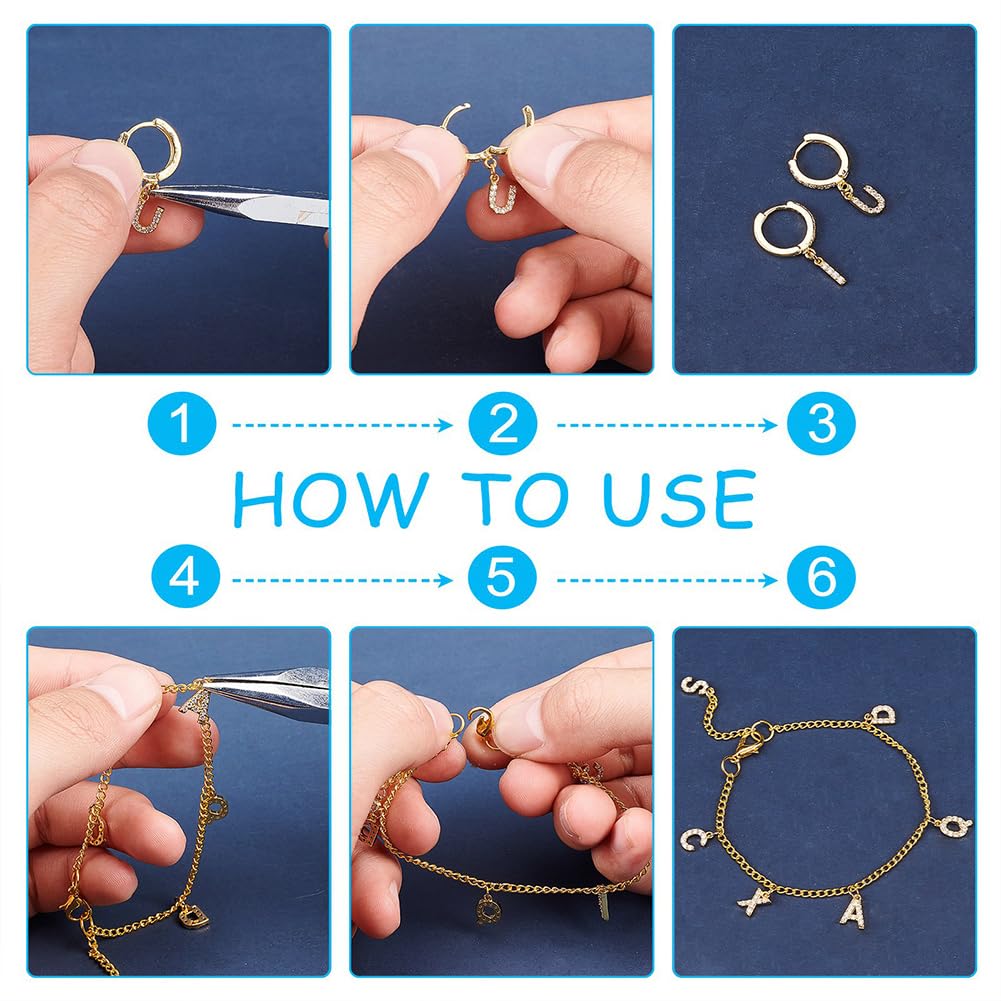 1
2
3
HOW TO USE
4
5
6