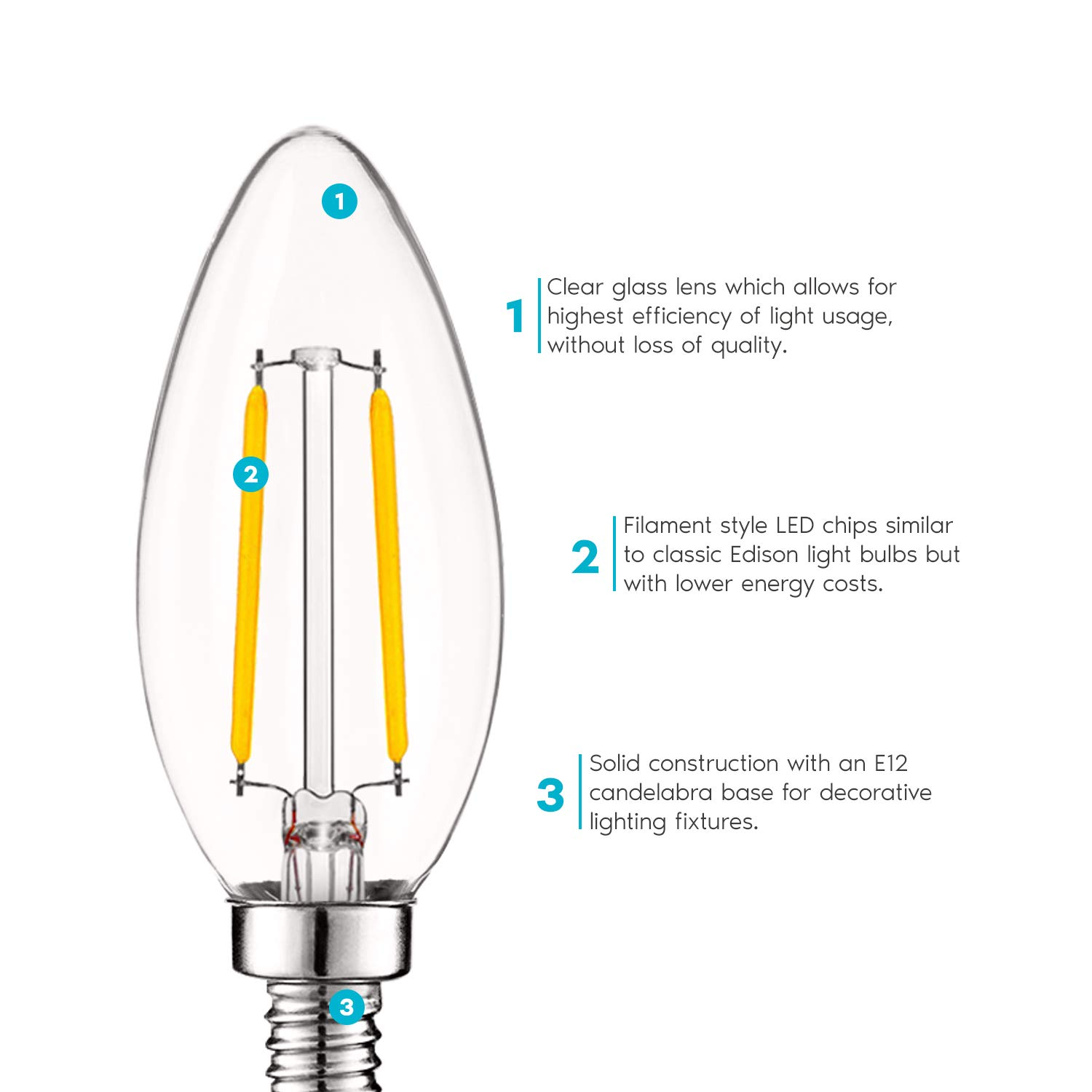 1

2

3

1 Clear glass lens which allows for highest efficiency of light usage, without loss of quality.

2 Filament style LED chips similar to classic Edison light bulbs but with lower energy costs.

3 Solid construction with an E12 candelabra base for decorative lighting fixtures.