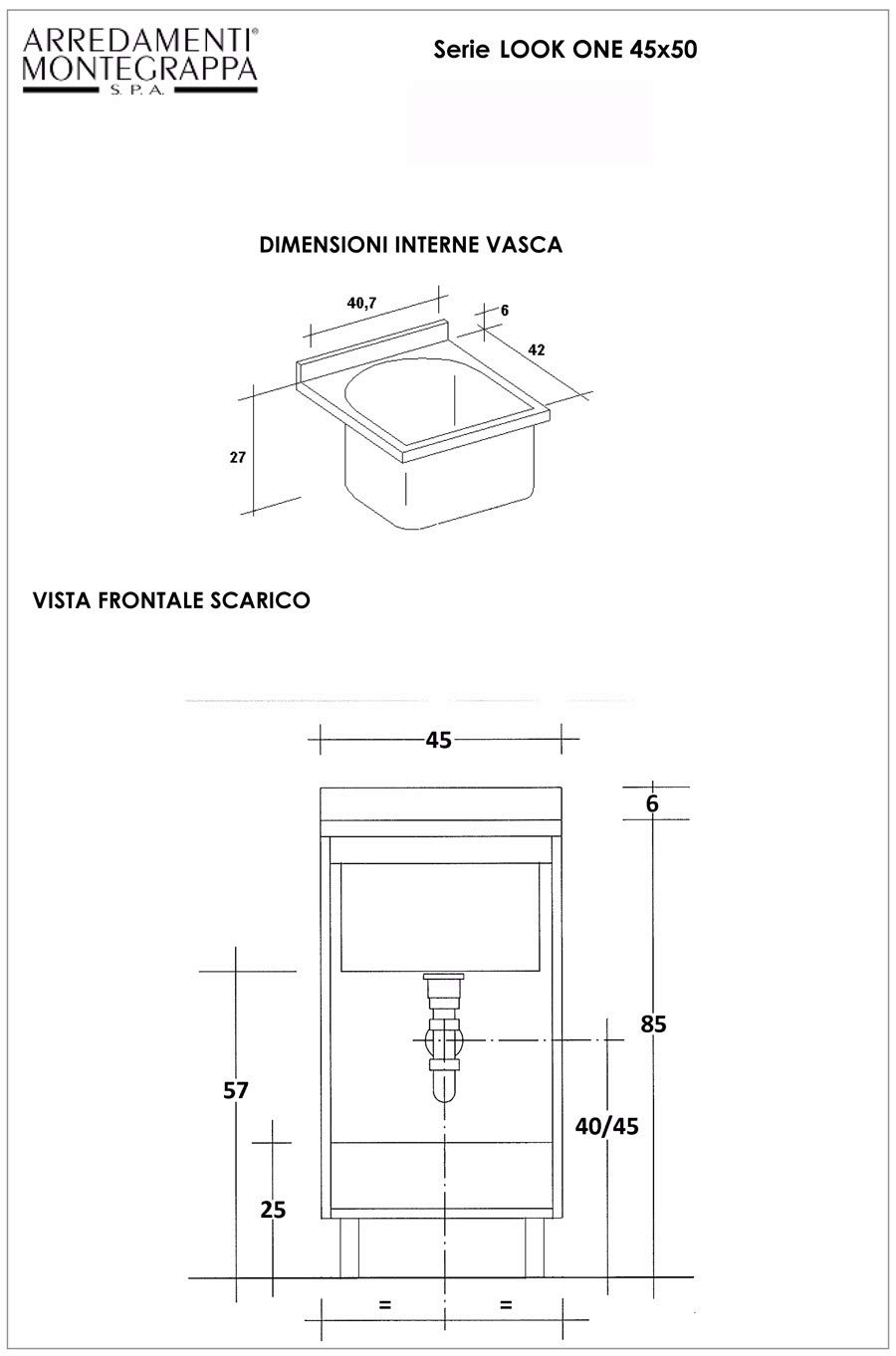 ARREDAMENTI®
MONTEGRAPPA
S.P.A.

Serie LOOK ONE 45x50

DIMENSIONI INTERNE VASCA

40,7
6
42
27

VISTA FRONTALE SCARICO

45
6
85
57
40/45
25
=
=