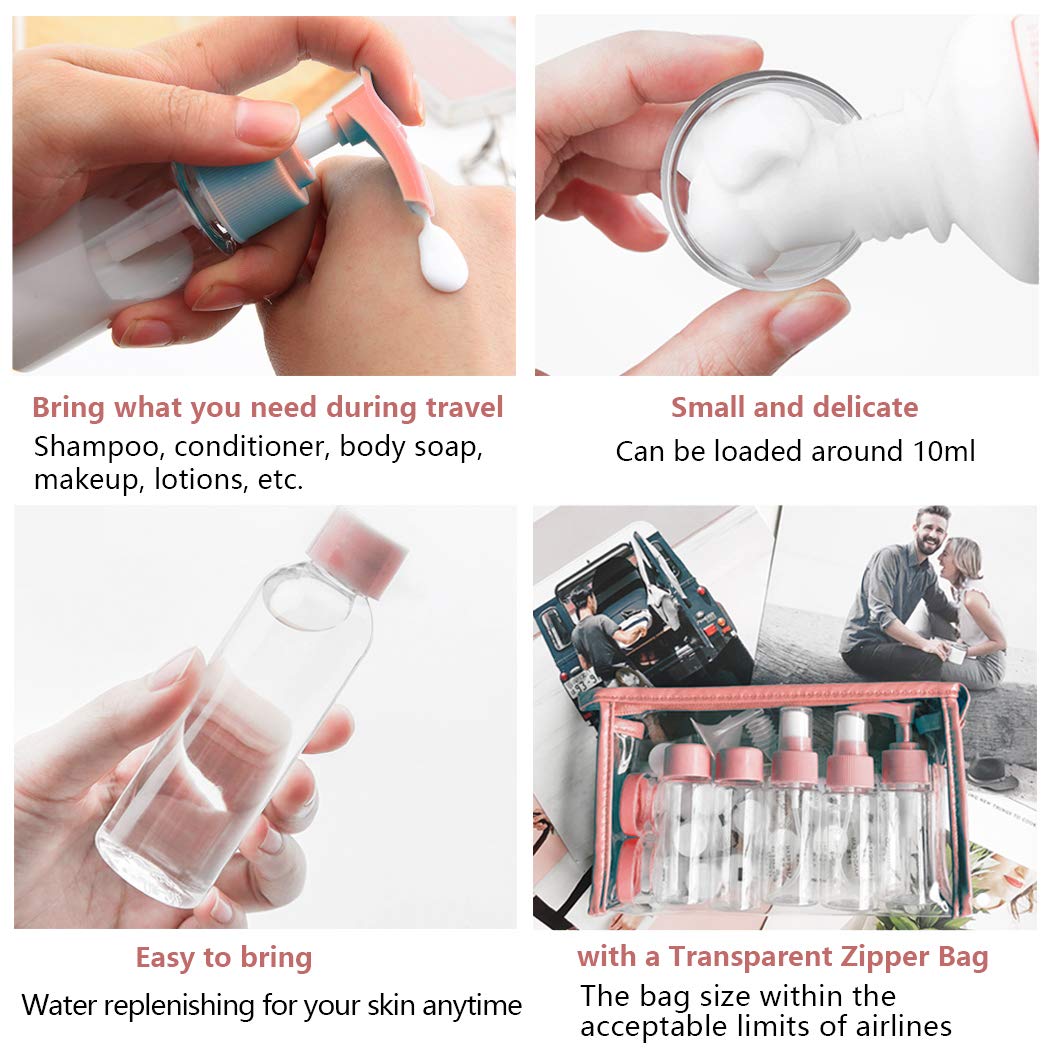 Bring what you need during travel
Shampoo, conditioner, body soap, makeup, lotions, etc.

Small and delicate
Can be loaded around 10ml

Easy to bring
Water replenishing for your skin anytime

with a Transparent Zipper Bag
The bag size within the acceptable limits of airlines