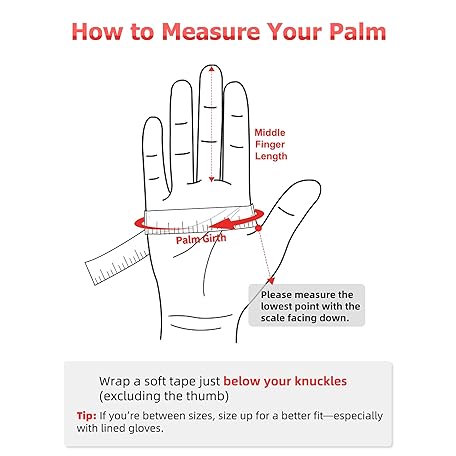 How to Measure Your Palm

Middle Finger Length

Palm Girth

Please measure the lowest point with the scale facing down.

Wrap a soft tape just below your knuckles (excluding the thumb)

Tip: If you're between sizes, size up for a better fit—especially with lined gloves.