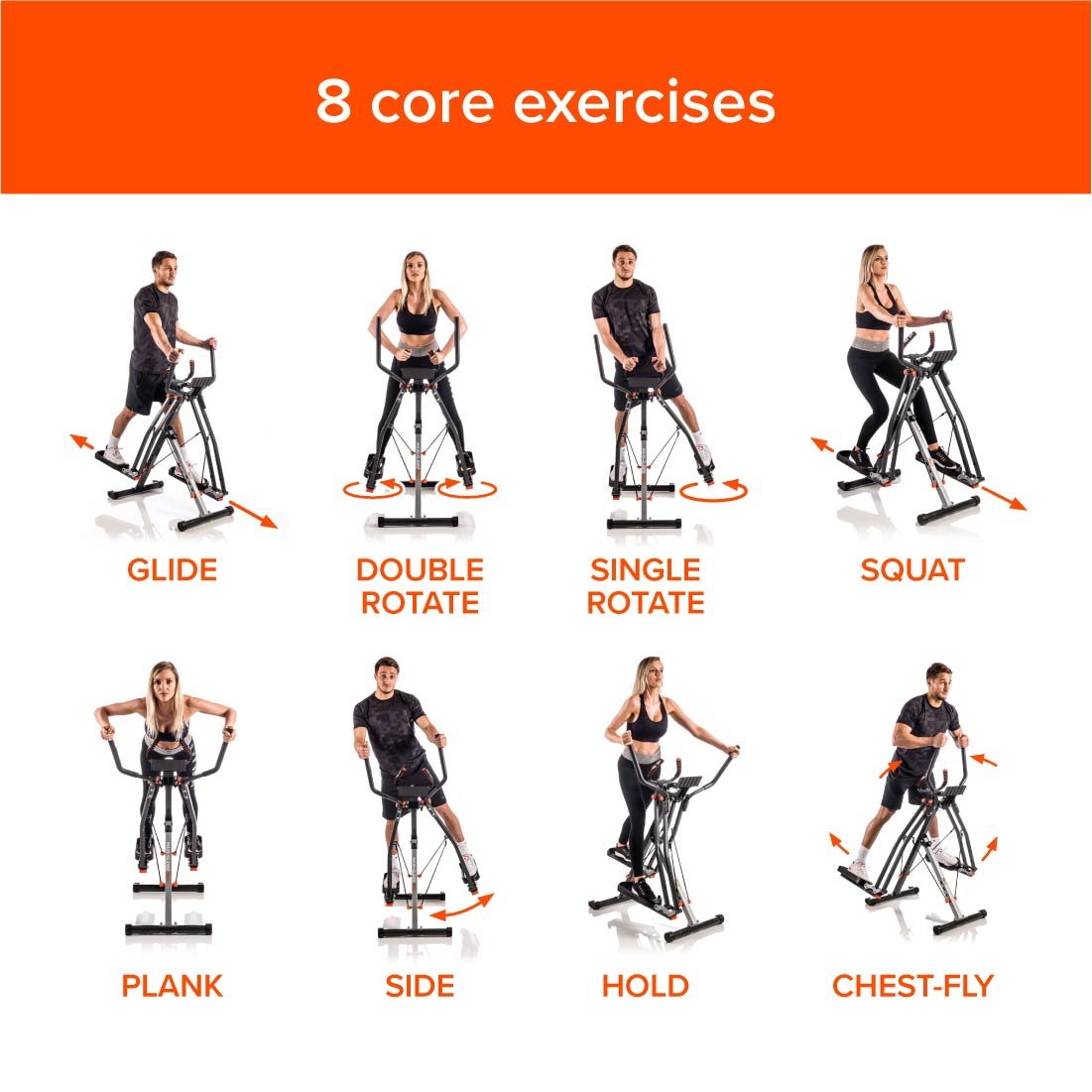 8 core exercises

GLIDE

DOUBLE ROTATE

SINGLE ROTATE

SQUAT

PLANK

SIDE

HOLD

CHEST-FLY