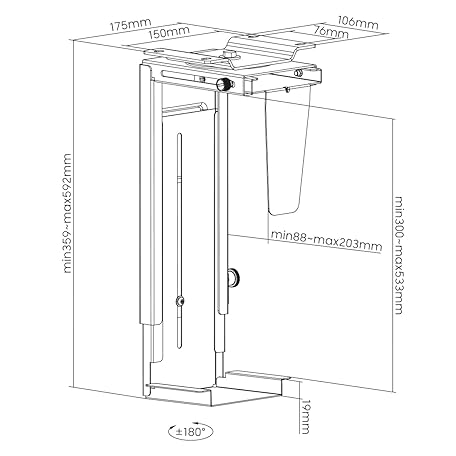 175mm
150mm
106mm
76mm
min359~max592mm
min88~max203mm
min300~max533mm
19mm
±180°