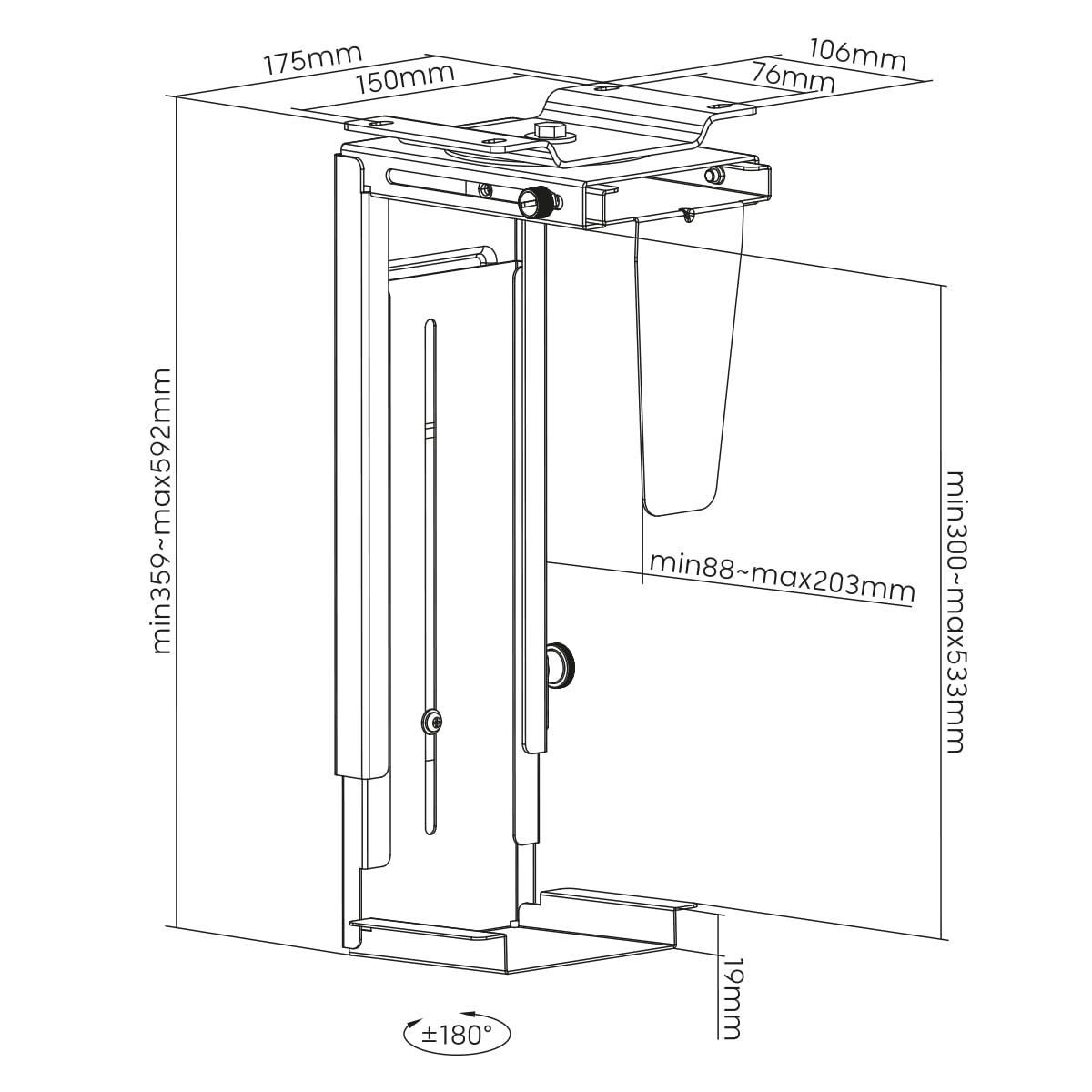 175mm
150mm
106mm
76mm
min359~max592mm
min88~max203mm
min300~max533mm
19mm
±180°