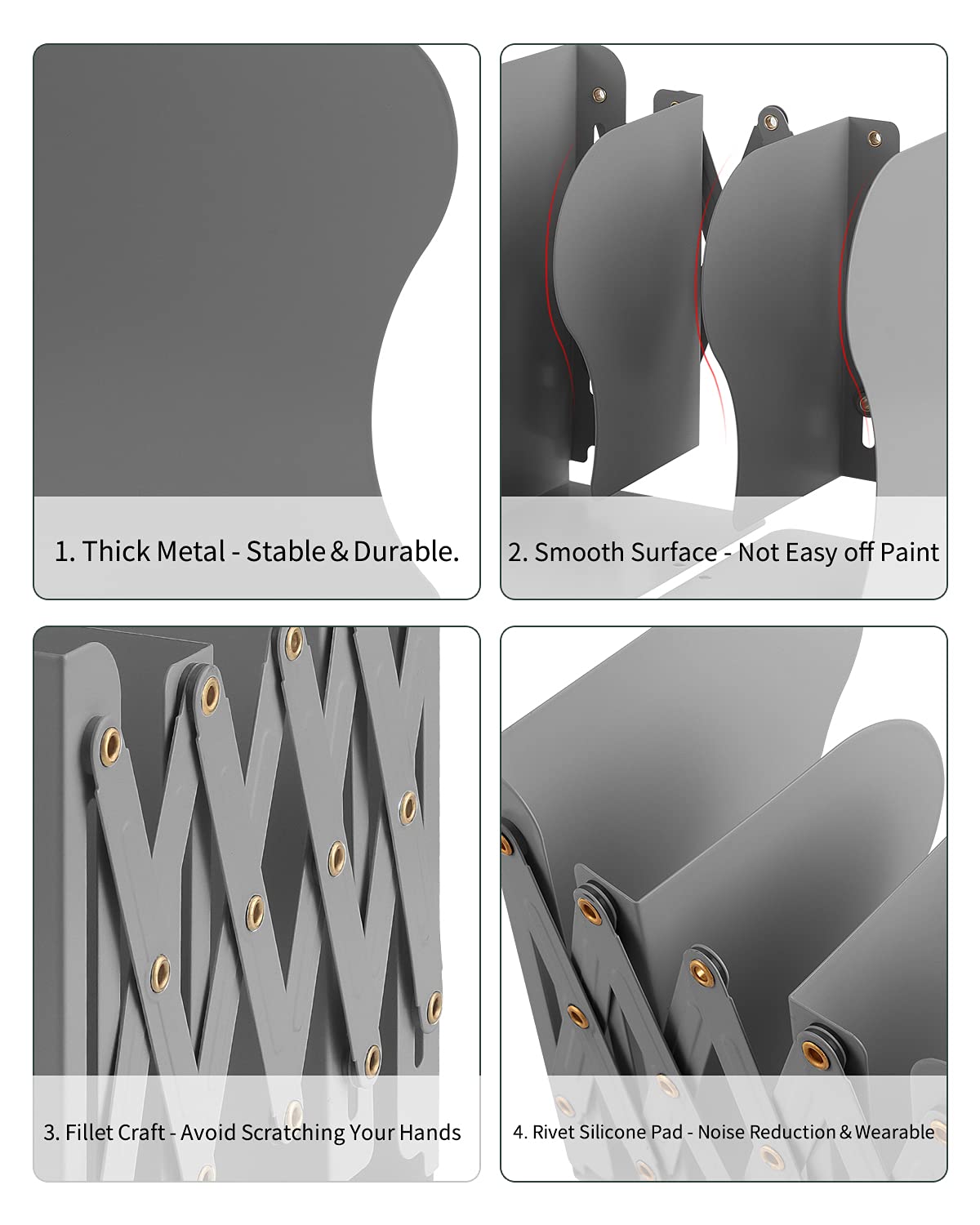 1. Thick Metal - Stable & Durable.

2. Smooth Surface - Not Easy off Paint

3. Fillet Craft - Avoid Scratching Your Hands

4. Rivet Silicone Pad - Noise Reduction & Wearable