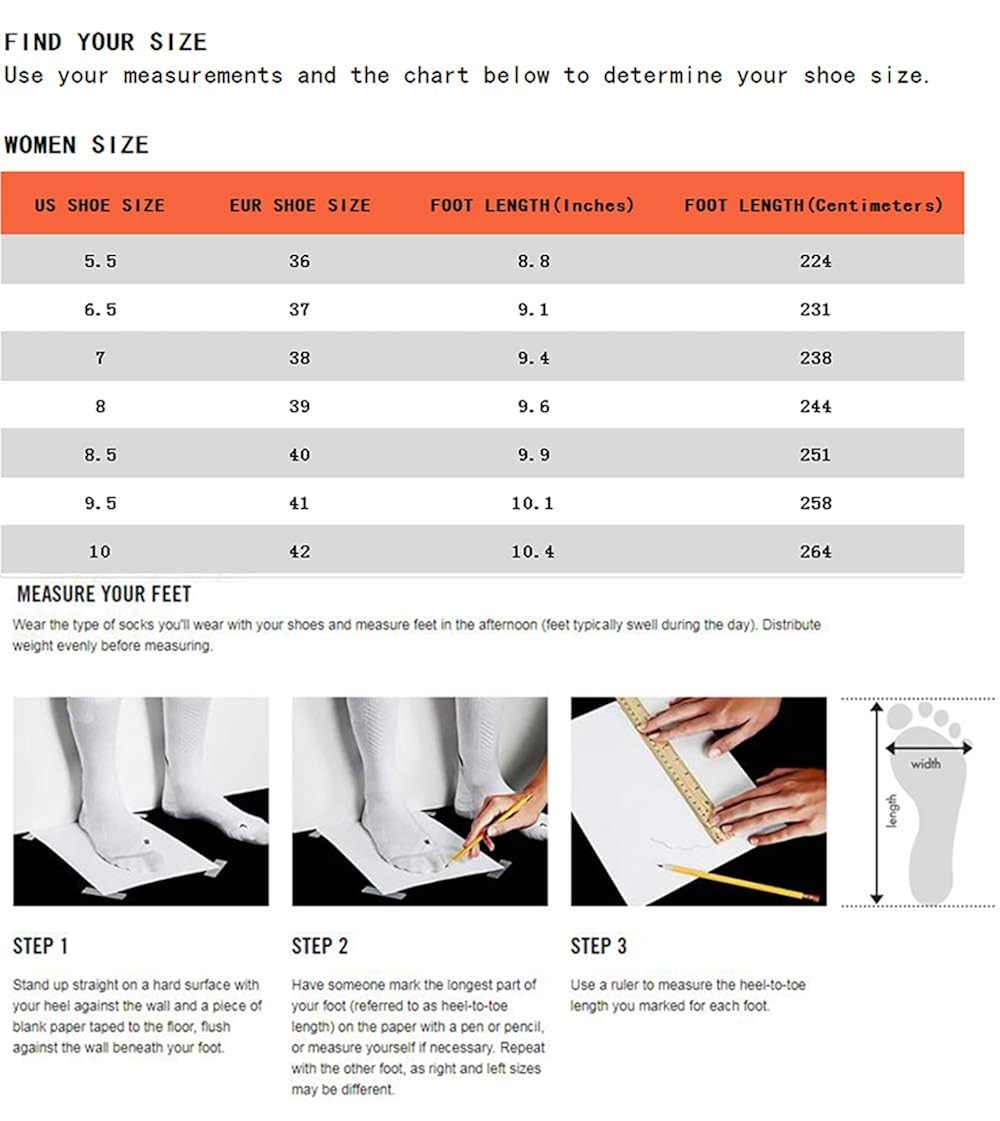 FIND YOUR SIZE
Use your measurements and the chart below to determine your shoe size.

WOMEN SIZE

| US SHOE SIZE | EUR SHOE SIZE | FOOT LENGTH(Inches) | FOOT LENGTH(Centimeters) |
|---|---|---|---|
| 5.5 | 36 | 8.8 | 224 |
| 6.5 | 37 | 9.1 | 231 |
| 7 | 38 | 9.4 | 238 |
| 8 | 39 | 9.6 | 244 |
| 8.5 | 40 | 9.9 | 251 |
| 9.5 | 41 | 10.1 | 258 |
| 10 | 42 | 10.4 | 264 |

MEASURE YOUR FEET
Wear the type of socks you'll wear with your shoes and measure feet in the afternoon (feet typically swell during the day). Distribute weight evenly before measuring.

width
length

STEP 1
Stand up straight on a hard surface with your heel against the wall and a piece of blank paper taped to the floor, flush against the wall beneath your foot.

STEP 2
Have someone mark the longest part of your foot (referred to as heel-to-toe length) on the paper with a pen or pencil, or measure yourself if necessary. Repeat with the other foot, as right and left sizes may be different.

STEP 3
Use a ruler to measure the heel-to-toe length you marked for each foot.